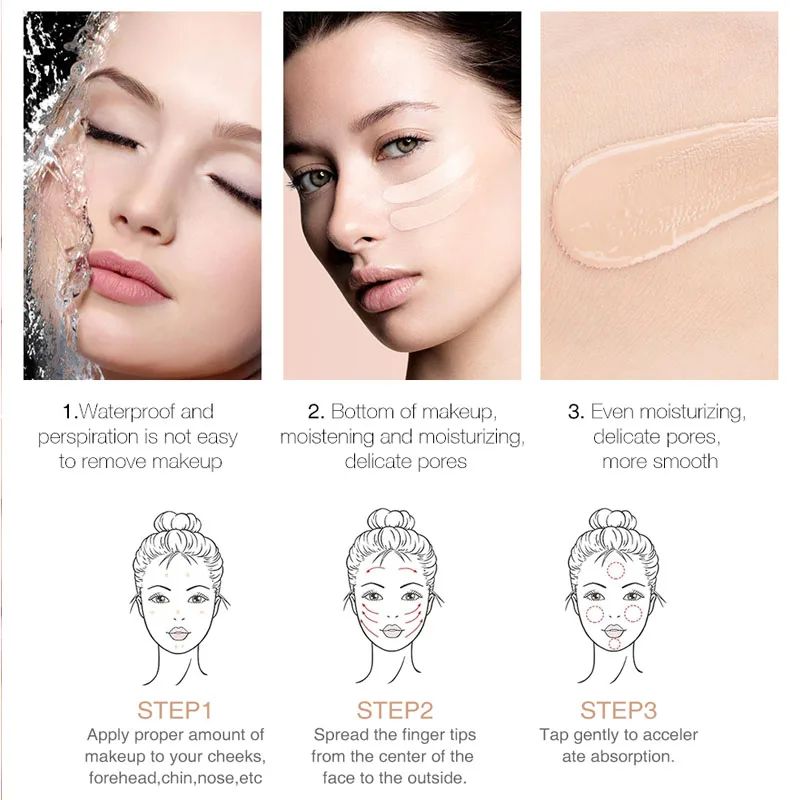 1.Waterproof and perspiration is not easy to remove makeup

2. Bottom of makeup, moistening and moisturizing, delicate pores

3. Even moisturizing, delicate pores, more smooth

STEP1
Apply proper amount of makeup to your cheeks, forehead,chin,nose,etc

STEP2
Spread the finger tips from the center of the face to the outside.

STEP3
Tap gently to acceler ate absorption.