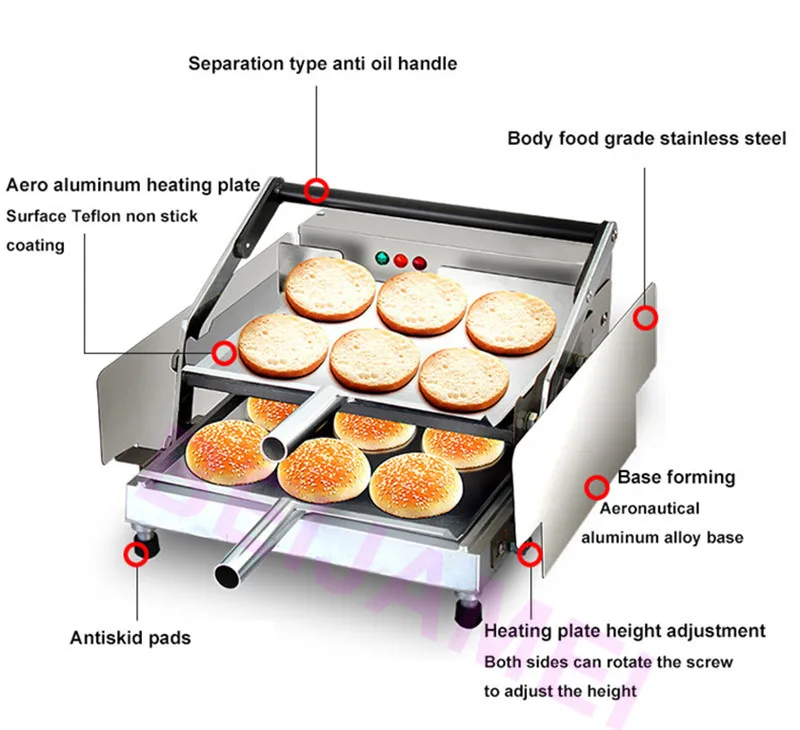 Separation type anti oil handle

Body food grade stainless steel

Aero aluminum heating plate
Surface Teflon non stick coating

Base forming
Aeronautical aluminum alloy base

Antiskid pads

Heating plate height adjustment
Both sides can rotate the screw to adjust the height

SHUAMEI