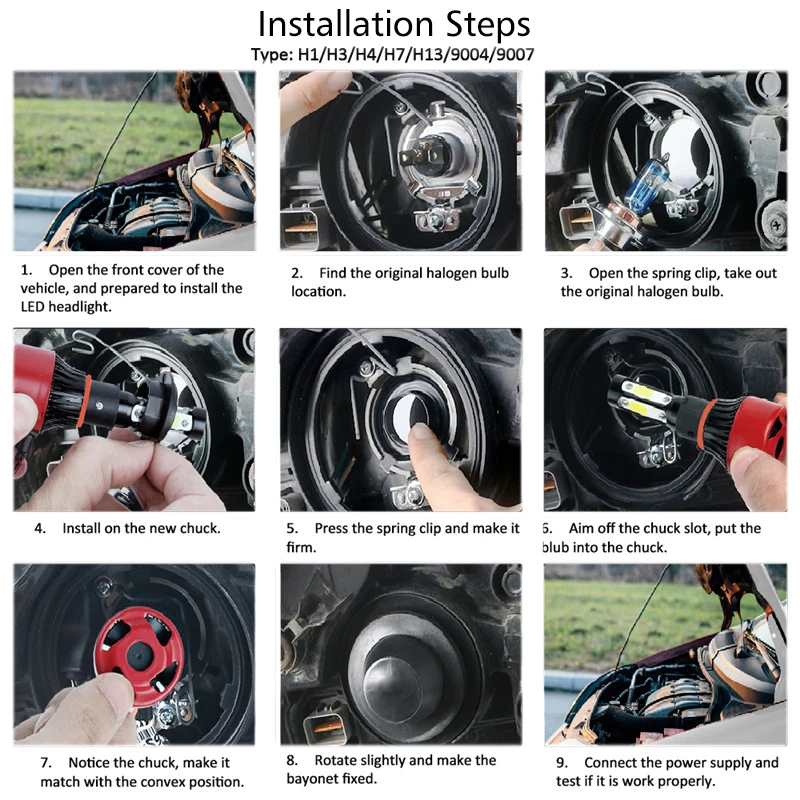 Installation Steps
Type: H1/H3/H4/H7/H13/9004/9007

1. Open the front cover of the vehicle, and prepared to install the LED headlight.

2. Find the original halogen bulb location.

3. Open the spring clip, take out the original halogen bulb.

4. Install on the new chuck.

5. Press the spring clip and make it firm.

6. Aim off the chuck slot, put the blub into the chuck.

7. Notice the chuck, make it match with the convex position.

8. Rotate slightly and make the bayonet fixed.

9. Connect the power supply and test if it is work properly.