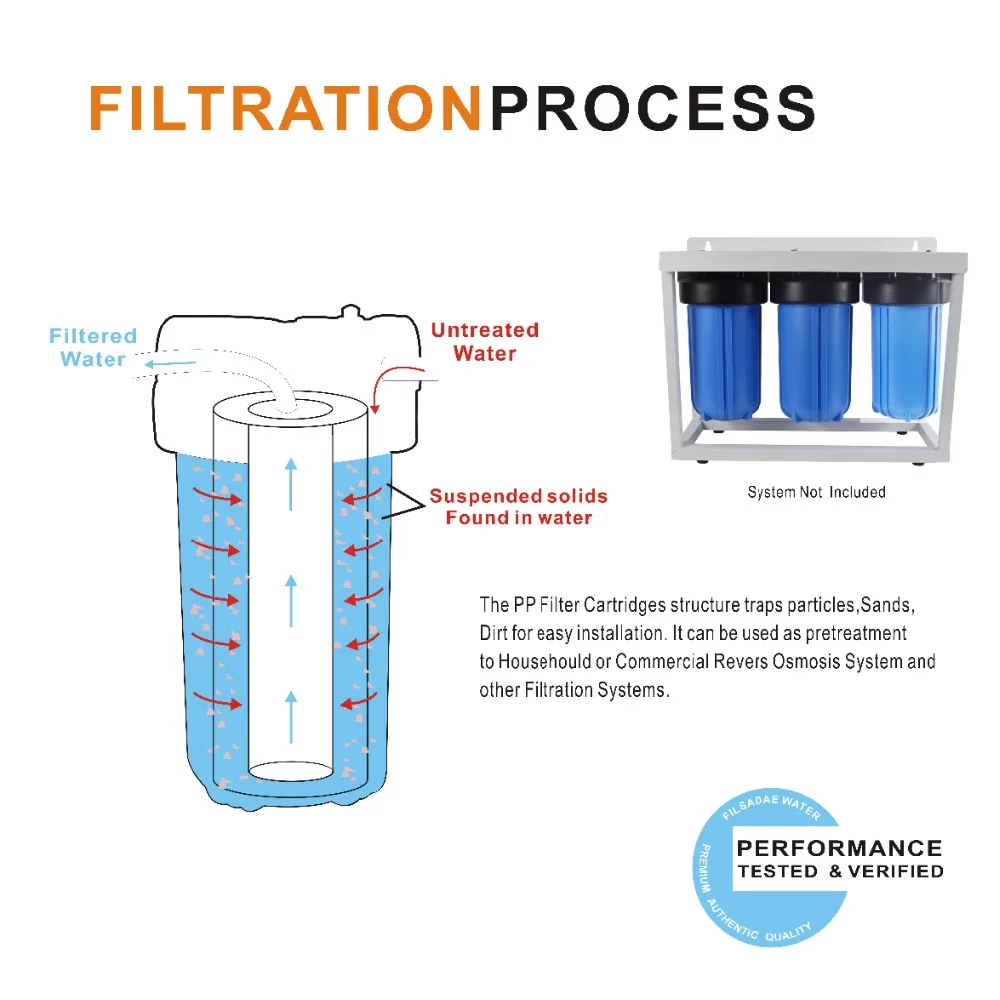 FILTRATIONPROCESS

Filtered Water

Untreated Water

Suspended solids Found in water

System Not Included

The PP Filter Cartridges structure traps particles,Sands, Dirt for easy installation. It can be used as pretreatment to Househould or Commercial Revers Osmosis System and other Filtration Systems.

FILSADAE WATER
PERFORMANCE
TESTED & VERIFIED
PREMIUM AUTHENTIC QUALITY