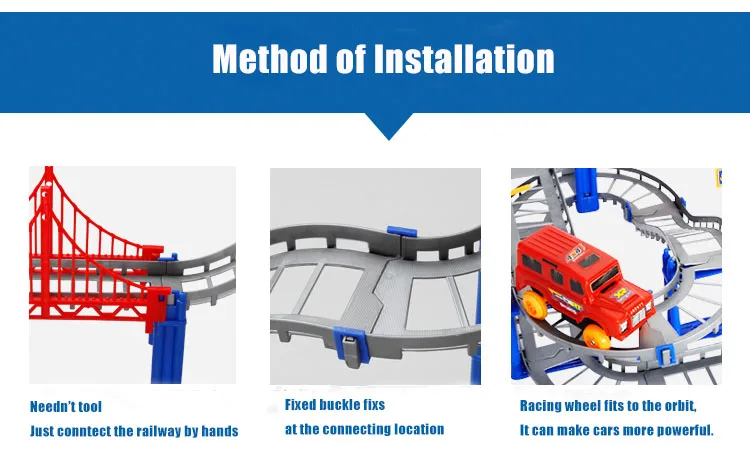 Method of Installation

Needn't tool
Just conntect the railway by hands

Fixed buckle fixs
at the connecting location

Racing wheel fits to the orbit,
It can make cars more powerful.