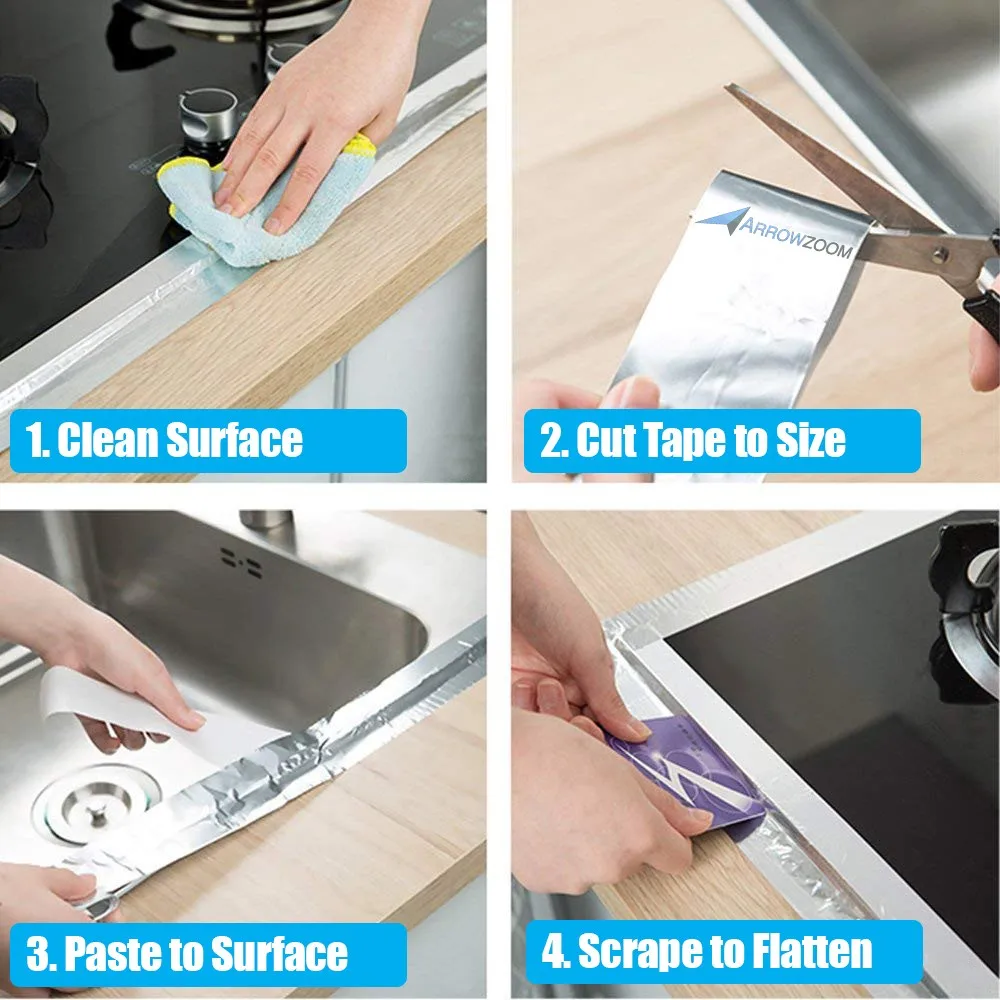 1. Clean Surface

ARROWZOOM

2. Cut Tape to Size

3. Paste to Surface

4. Scrape to Flatten