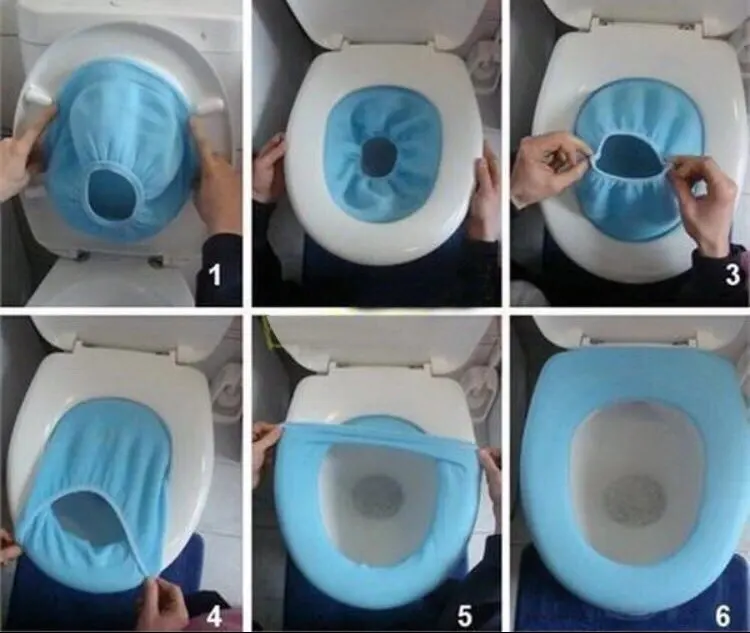 1
3
4
5
6