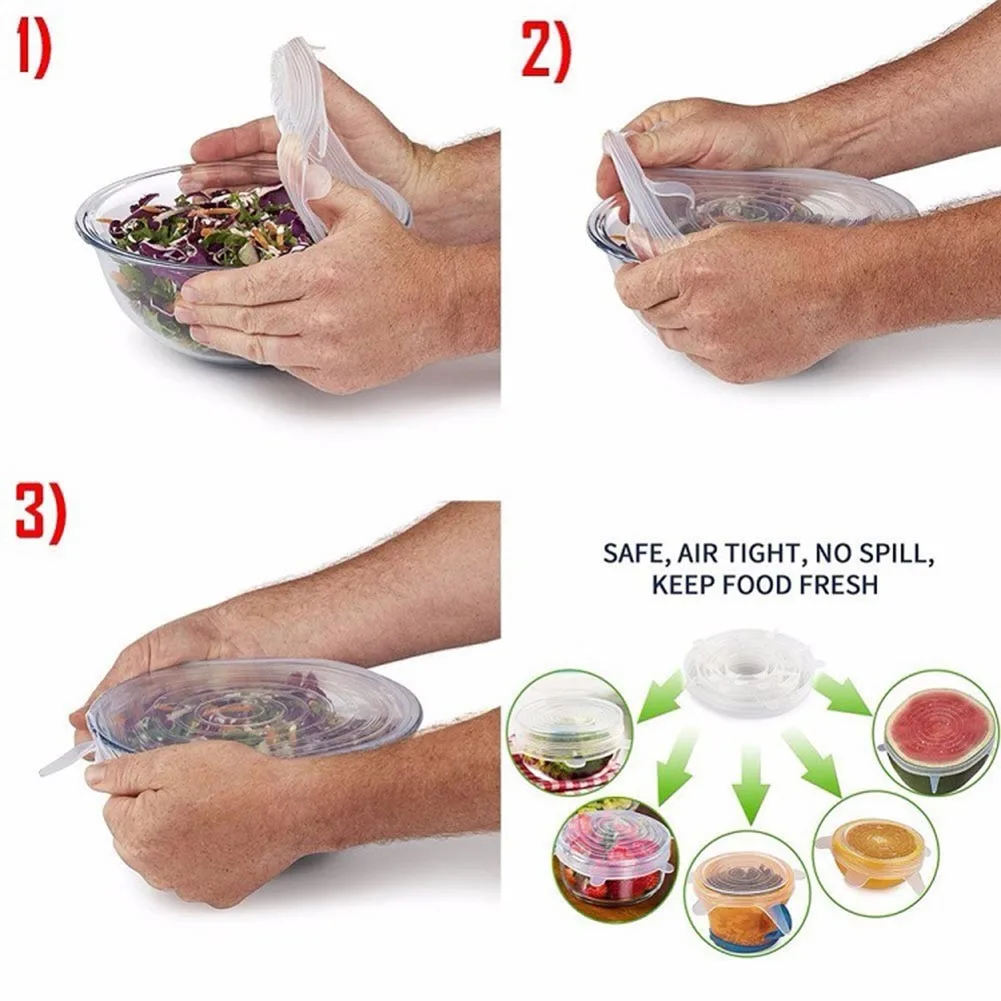 1)

2)

3)

SAFE, AIR TIGHT, NO SPILL, KEEP FOOD FRESH