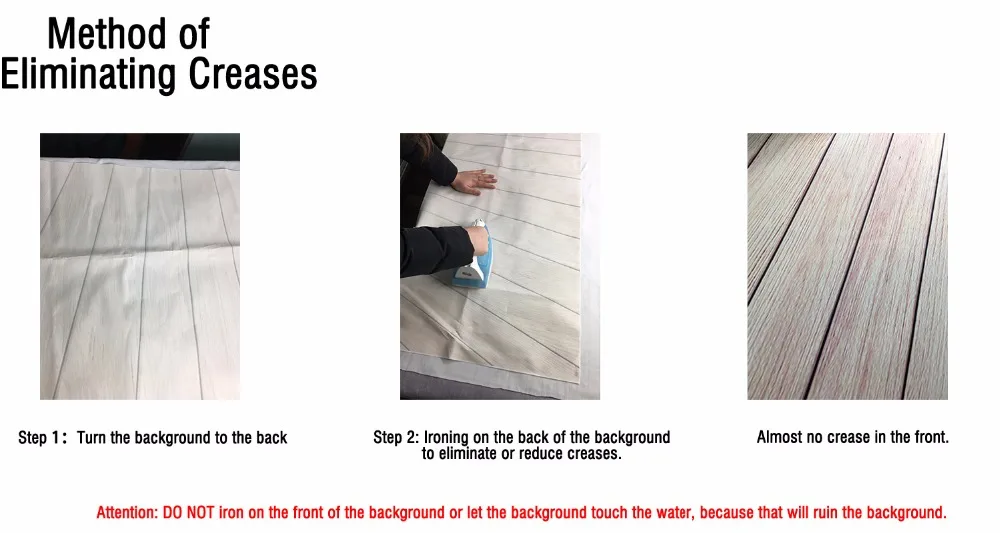 Method of
Eliminating Creases

Step 1： Turn the background to the back

Step 2: Ironing on the back of the background to eliminate or reduce creases.

Almost no crease in the front.

Attention: DO NOT iron on the front of the background or let the background touch the water, because that will ruin the background.