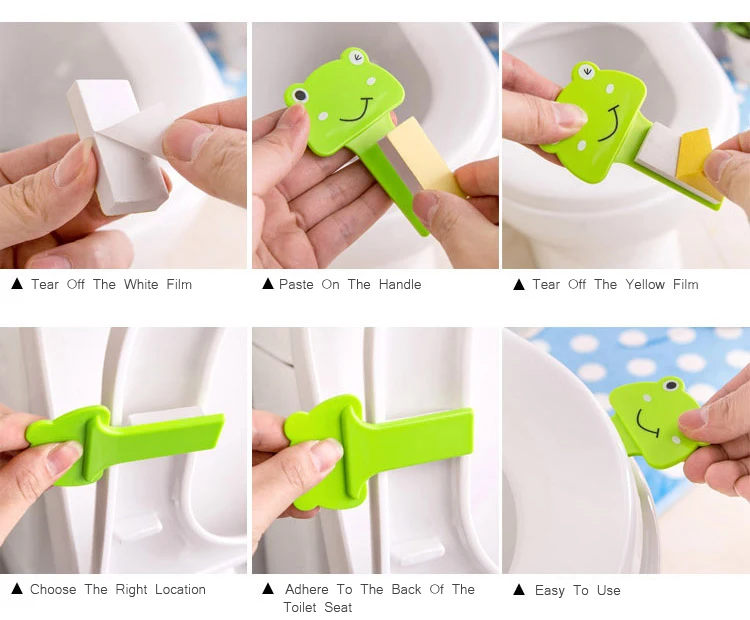 ▲ Tear Off The White Film

▲ Paste On The Handle

▲ Tear Off The Yellow Film

▲ Choose The Right Location

▲ Adhere To The Back Of The Toilet Seat

▲ Easy To Use