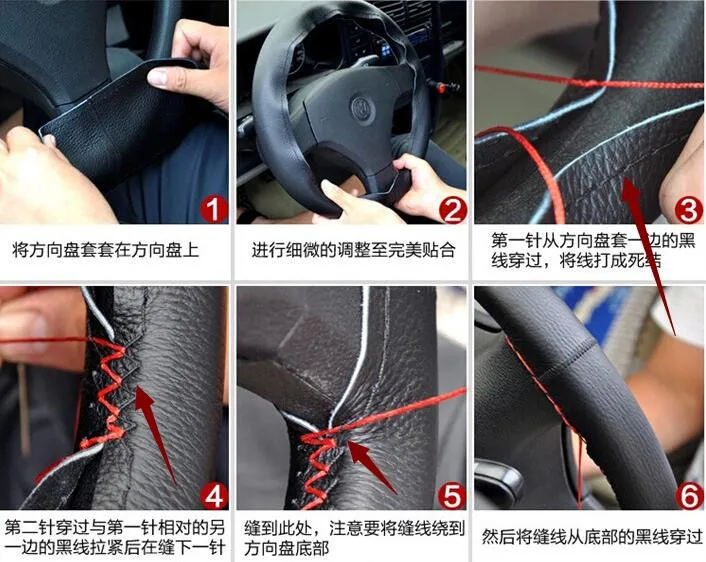 1

将方向盘套套在方向盘上

2

进行细微的调整至完美贴合

3

第一针从方向盘套一边的黑线穿过，将线打成死结

4

第二针穿过与第一针相对的另一边的黑线拉紧后在缝下一针

5

缝到此处，注意要将缝线绕到方向盘底部

6

然后将缝线从底部的黑线穿过