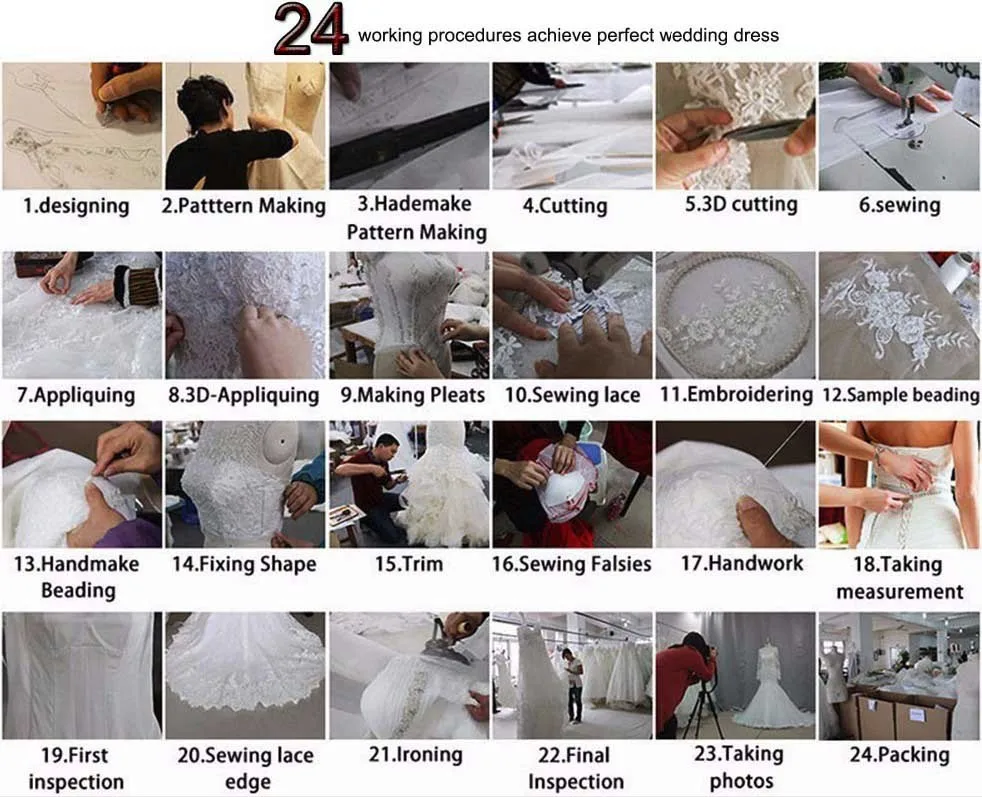 24 working procedures achieve perfect wedding dress

1.designing
2.Patttern Making
3.Hademake Pattern Making
4.Cutting
5.3D cutting
6.sewing

7.Appliquing
8.3D-Appliquing
9.Making Pleats
10.Sewing lace
11.Embroidering
12.Sample beading

13.Handmake Beading
14.Fixing Shape
15.Trim
16.Sewing Falsies
17.Handwork
18.Taking measurement

19.First inspection
20.Sewing lace edge
21.Ironing
22.Final Inspection
23.Taking photos
24.Packing