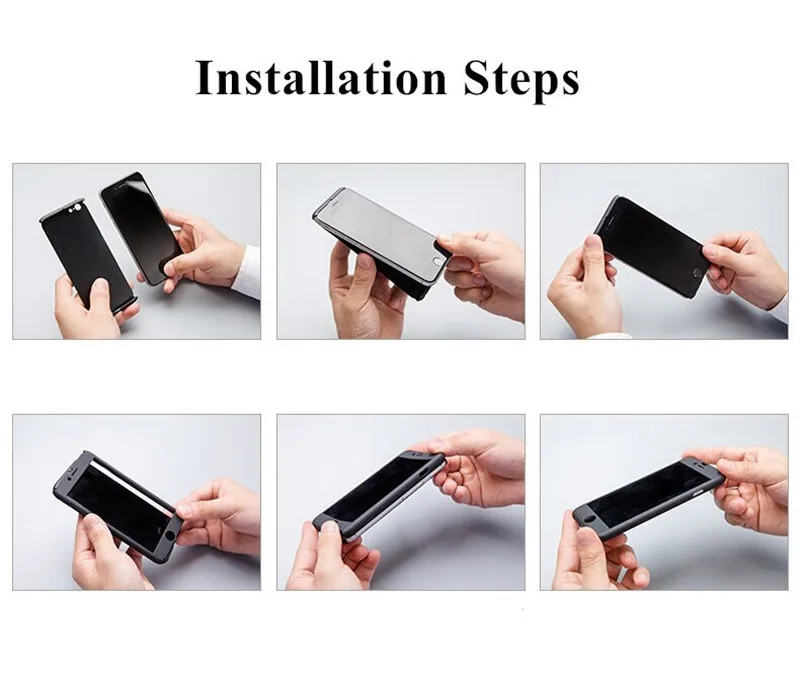 Installation Steps