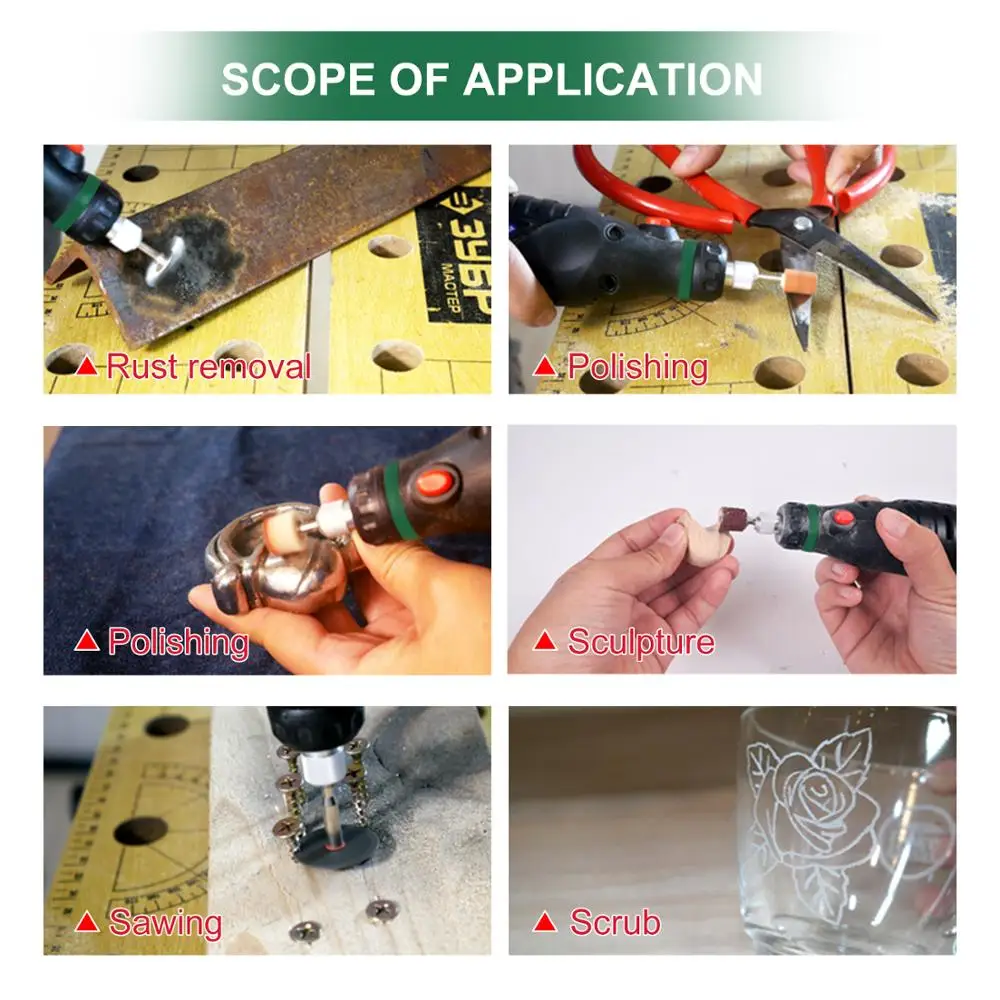 SCOPE OF APPLICATION

ЗУБР МАСТЕР

▲ Rust removal

▲ Polishing

▲ Polishing

▲ Sculpture

▲ Sawing

▲ Scrub