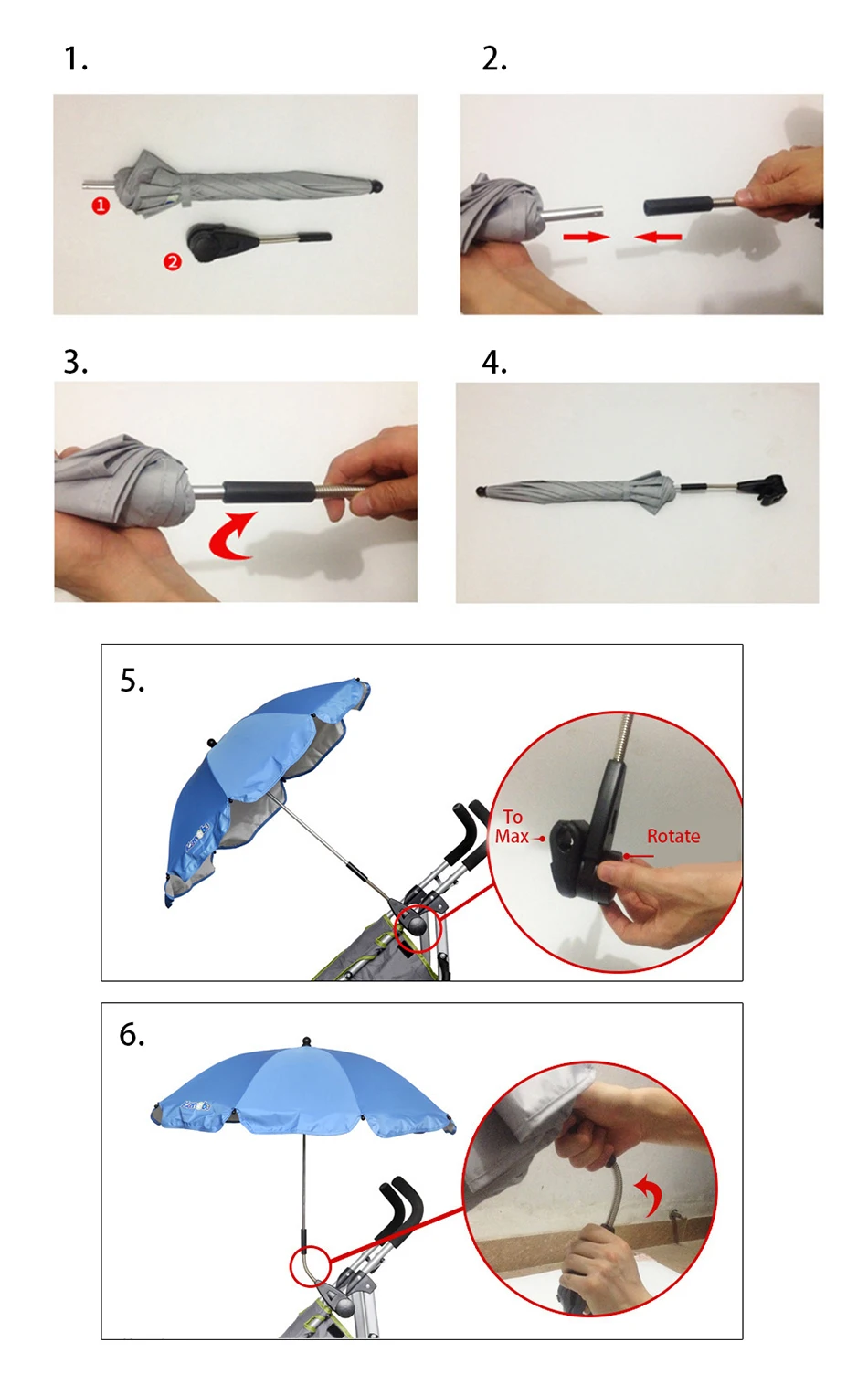 1.

1

2

2.

3.

4.

5.

To Max

Rotate

6.