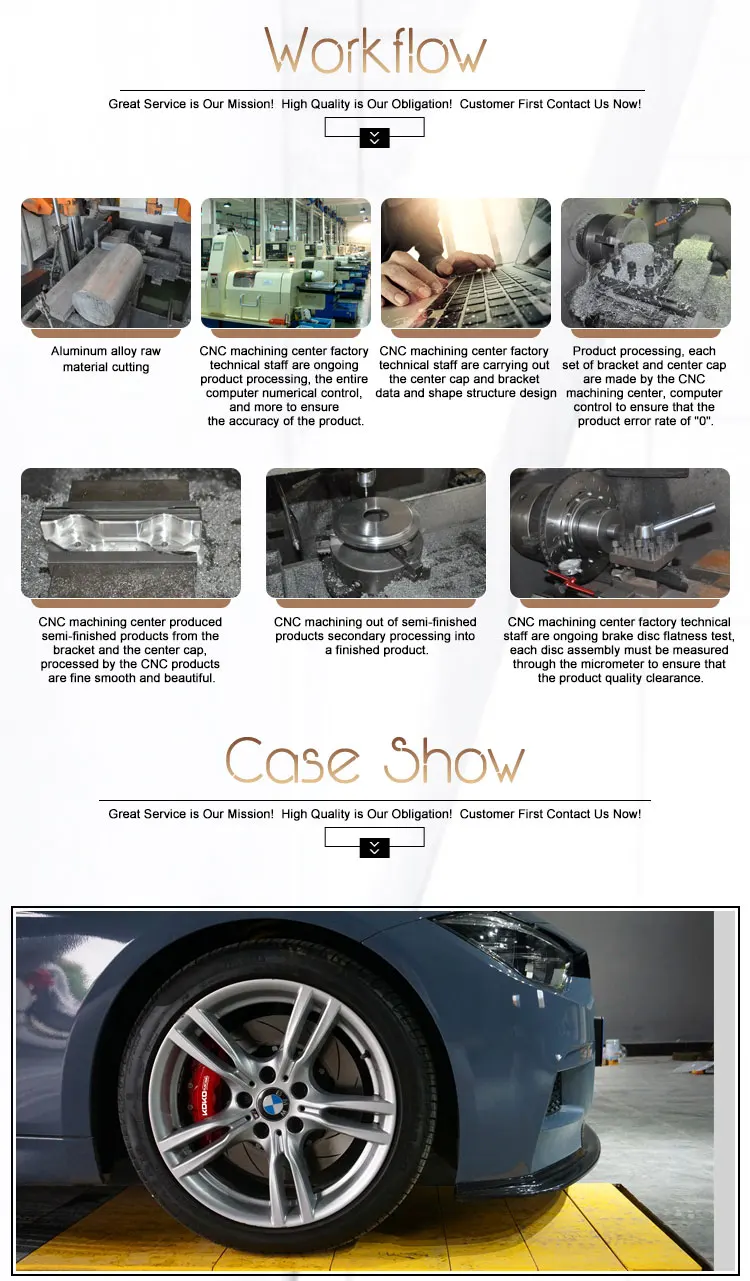 Workflow

Great Service is Our Mission! High Quality is Our Obligation! Customer First Contact Us Now!

Aluminum alloy raw material cutting

CNC machining center factory technical staff are ongoing product processing, the entire computer numerical control, and more to ensure the accuracy of the product.

CNC machining center factory technical staff are carrying out the center cap and bracket data and shape structure design

Product processing, each set of bracket and center cap are made by the CNC machining center, computer control to ensure that the product error rate of "0".

CNC machining center produced semi-finished products from the bracket and the center cap, processed by the CNC products are fine smooth and beautiful.

CNC machining out of semi-finished products secondary processing into a finished product.

CNC machining center factory technical staff are ongoing brake disc flatness test, each disc assembly must be measured through the micrometer to ensure that the product quality clearance.

Case Show

Great Service is Our Mission! High Quality is Our Obligation! Customer First Contact Us Now!

KOKO