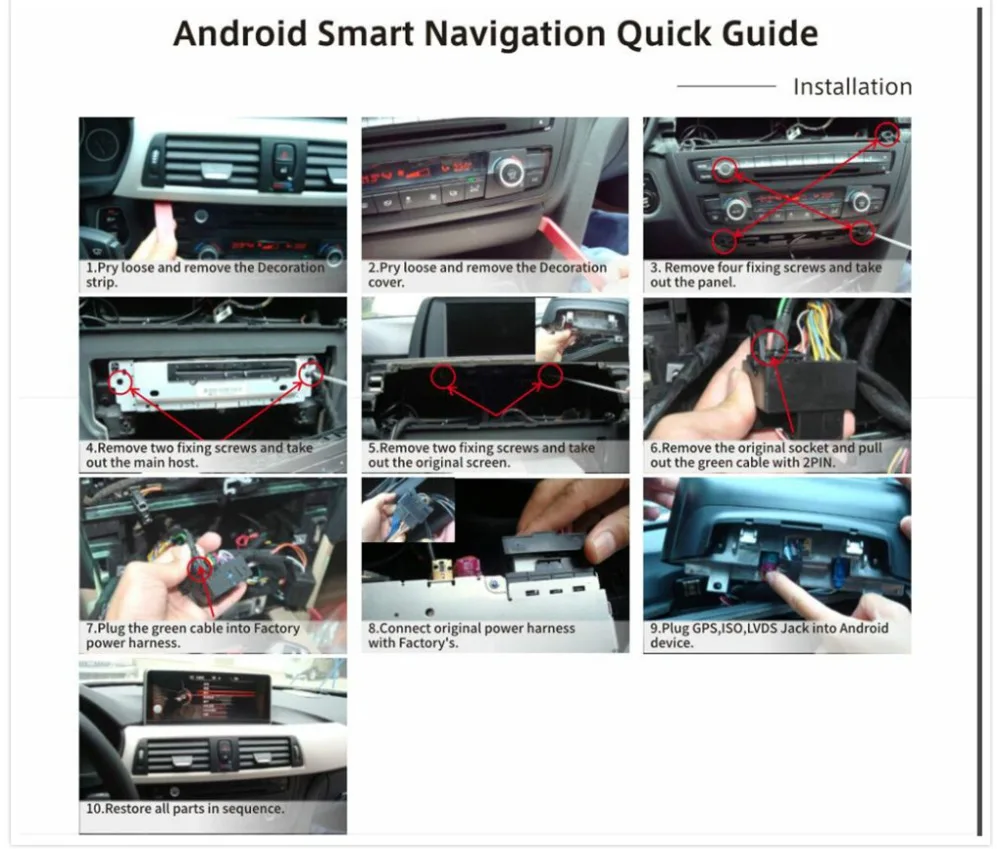 Android Smart Navigation Quick Guide

Installation

1.Pry loose and remove the Decoration strip.

2.Pry loose and remove the Decoration cover.

3. Remove four fixing screws and take out the panel.

4.Remove two fixing screws and take out the main host.

5.Remove two fixing screws and take out the original screen.

6.Remove the original socket and pull out the green cable with 2PIN.

7.Plug the green cable into Factory power harness.

8.Connect original power harness with Factory's.

9.Plug GPS,ISO,LVDS Jack into Android device.

10.Restore all parts in sequence.