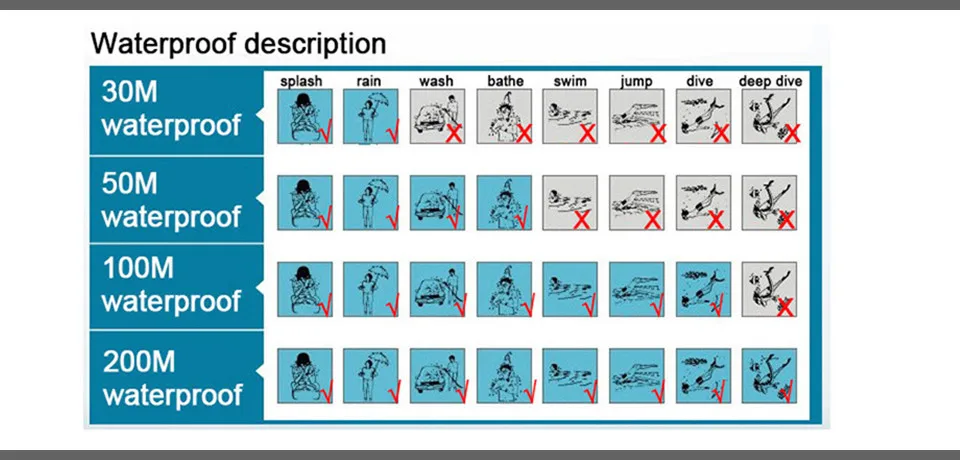 Waterproof description

| | splash | rain | wash | bathe | swim | jump | dive | deep dive |
|---|---|---|---|---|---|---|---|---|
| 30M waterproof | √ | √ | X | X | X | X | X | X |
| 50M waterproof | √ | √ | √ | √ | X | X | X | X |
| 100M waterproof | √ | √ | √ | √ | √ | √ | √ | X |
| 200M waterproof | √ | √ | √ | √ | √ | √ | √ | √ |