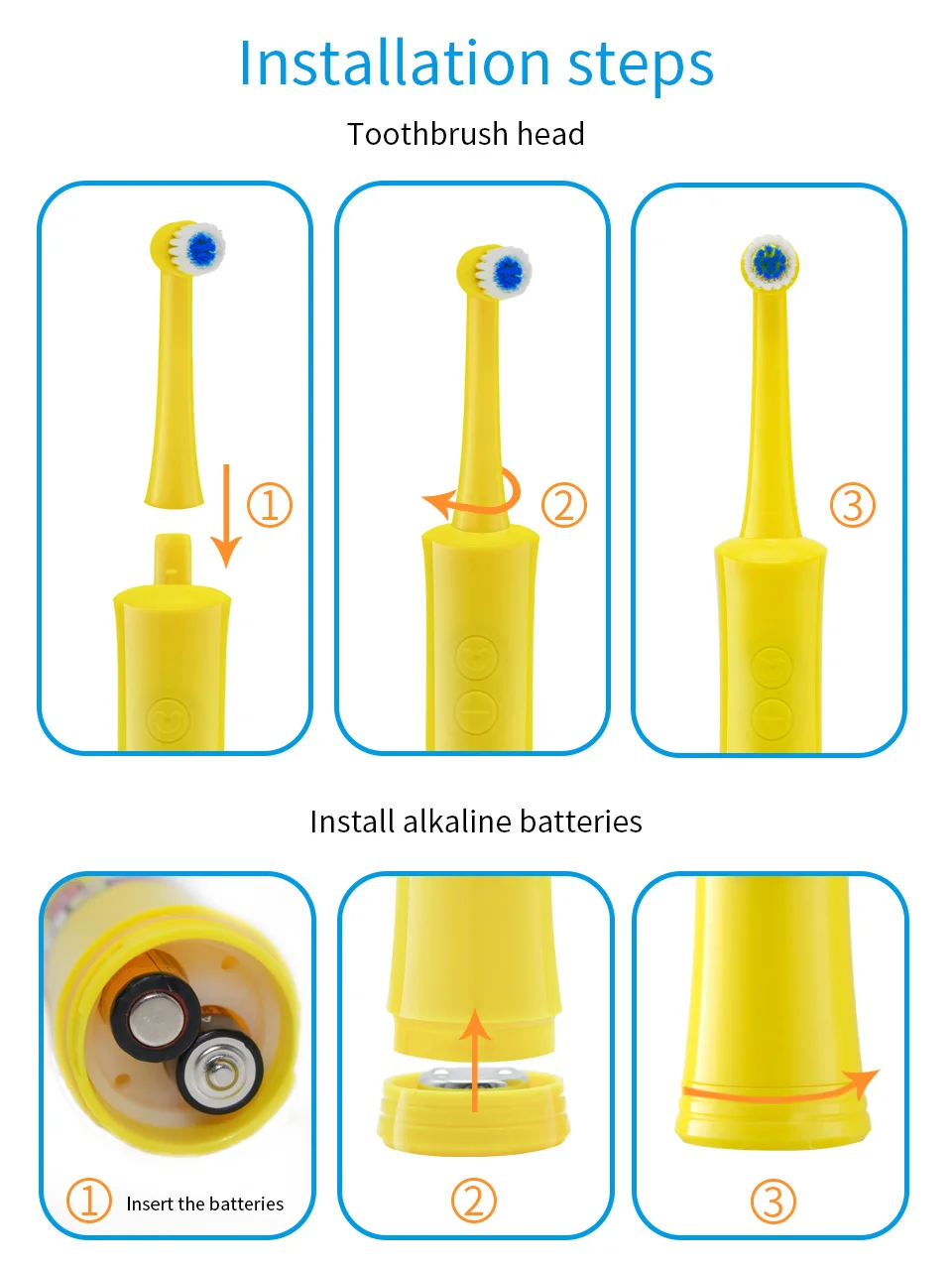 Installation steps

Toothbrush head

①

②

③

Install alkaline batteries

① Insert the batteries

②

③