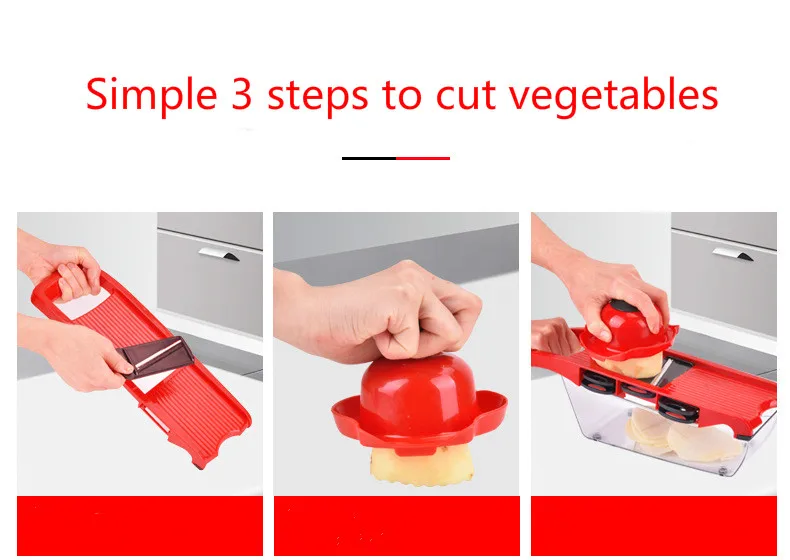 Simple 3 steps to cut vegetables