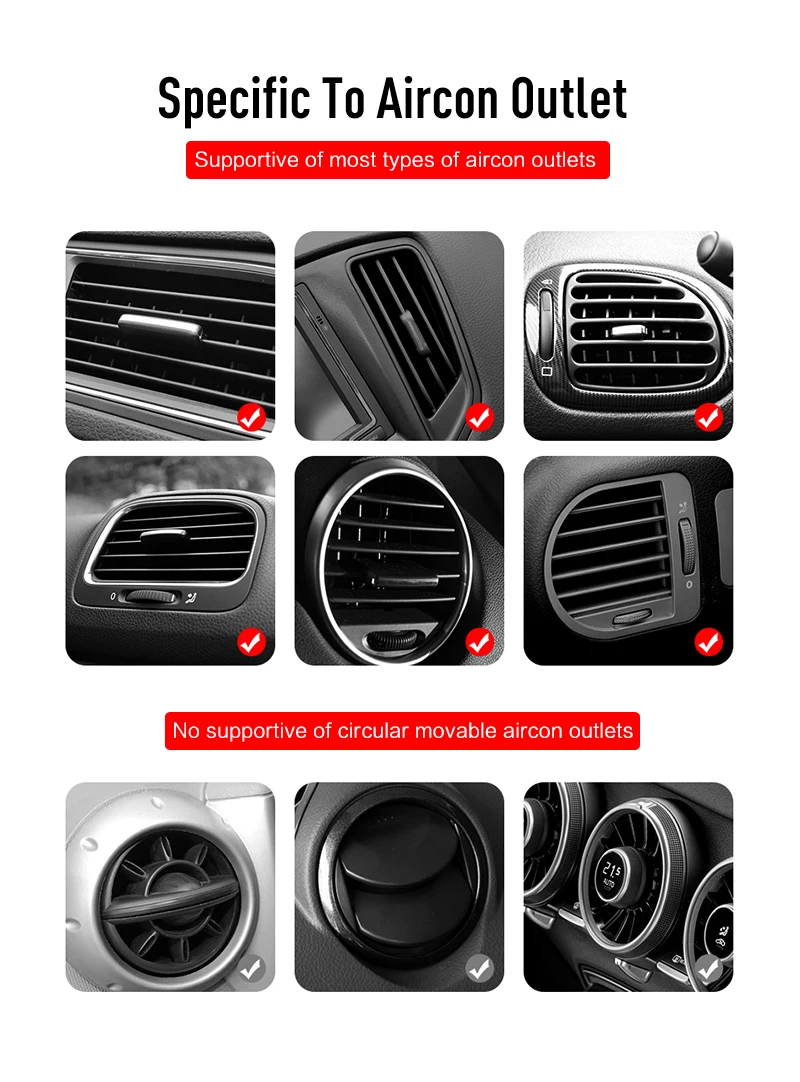 Specific To Aircon Outlet

Supportive of most types of aircon outlets

No supportive of circular movable aircon outlets

21.5
AUTO