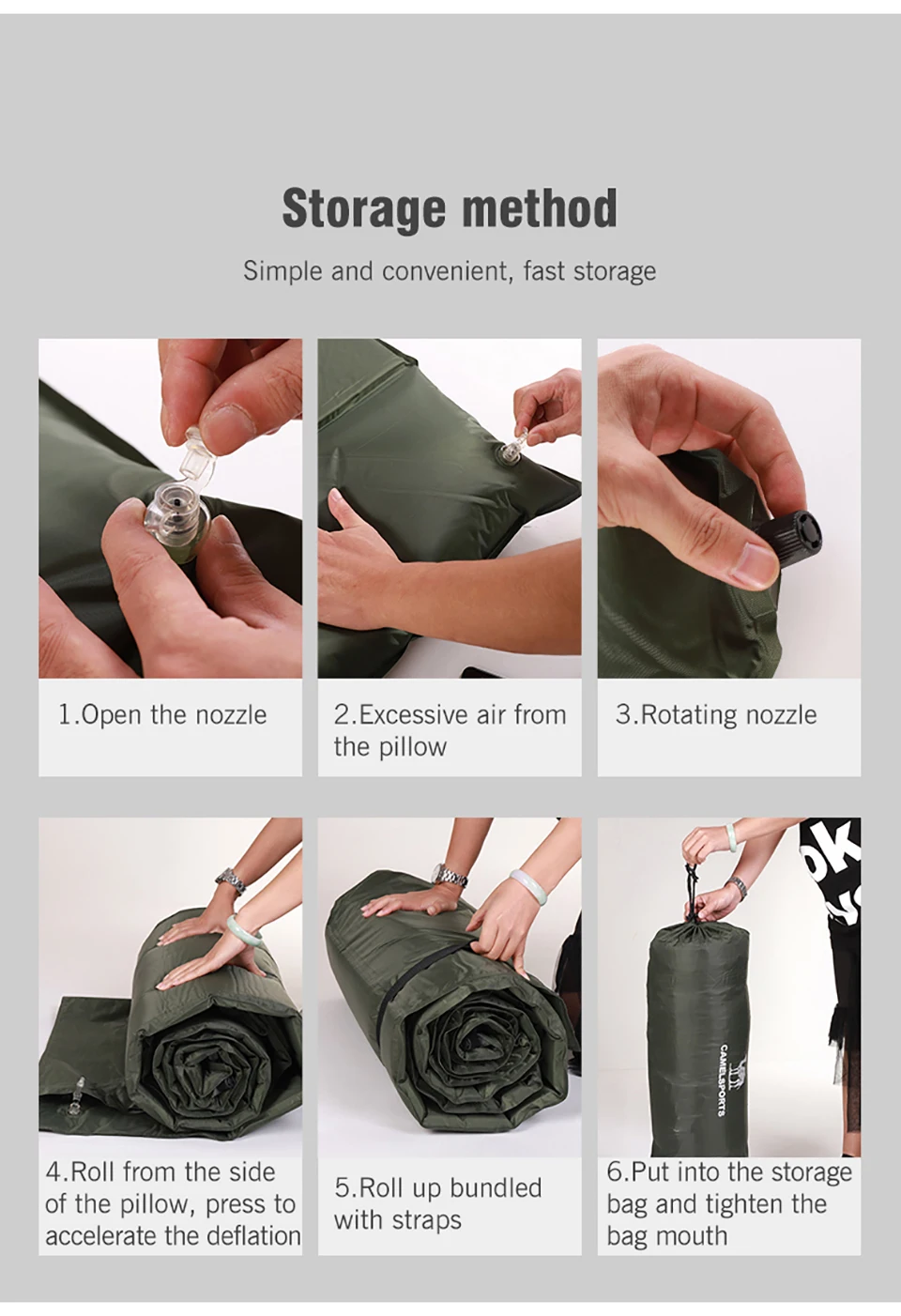 Storage method

Simple and convenient, fast storage

1.Open the nozzle

2.Excessive air from the pillow

3.Rotating nozzle

4.Roll from the side of the pillow, press to accelerate the deflation

5.Roll up bundled with straps

CAMELSPORTS

6.Put into the storage bag and tighten the bag mouth