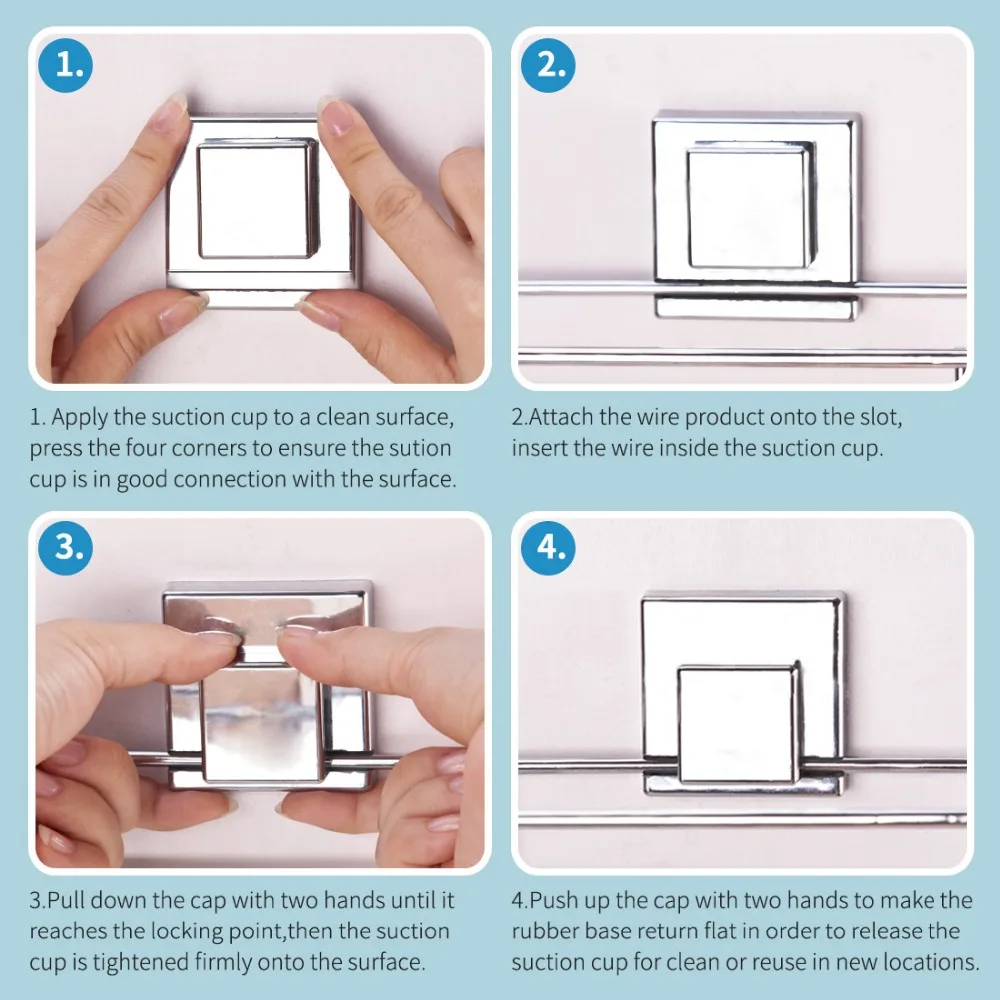 1.

1. Apply the suction cup to a clean surface, press the four corners to ensure the sution cup is in good connection with the surface.

2.

2.Attach the wire product onto the slot, insert the wire inside the suction cup.

3.

3.Pull down the cap with two hands until it reaches the locking point,then the suction cup is tightened firmly onto the surface.

4.

4.Push up the cap with two hands to make the rubber base return flat in order to release the suction cup for clean or reuse in new locations.