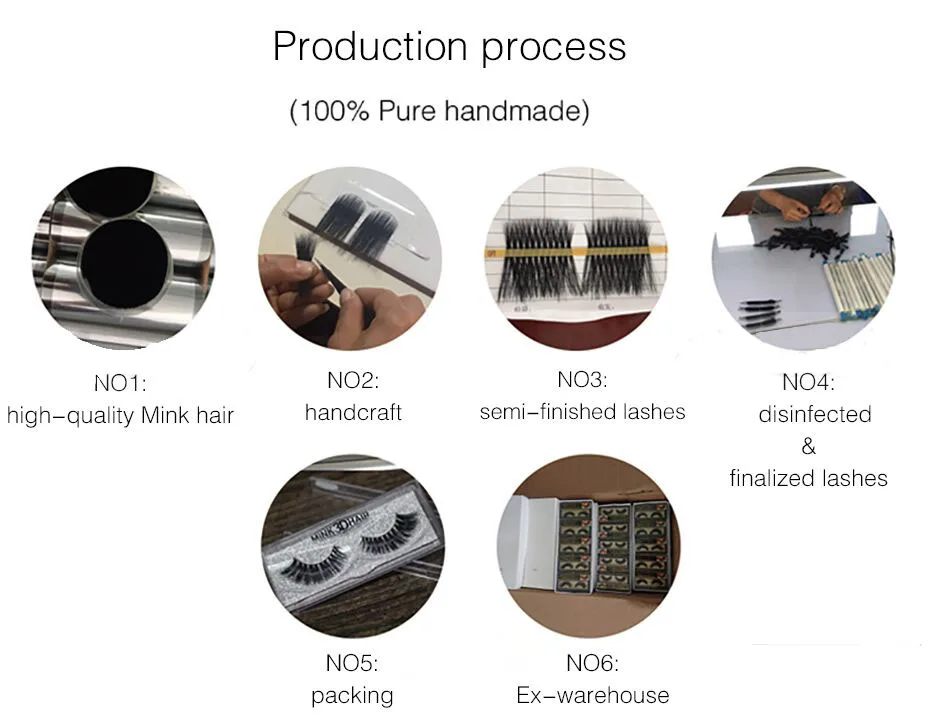 Production process

(100% Pure handmade)

NO1:
high-quality Mink hair

NO2:
handcraft

NO3:
semi-finished lashes

NO4:
disinfected
&
finalized lashes

MINK 3D HAIR

NO5:
packing

NO6:
Ex-warehouse