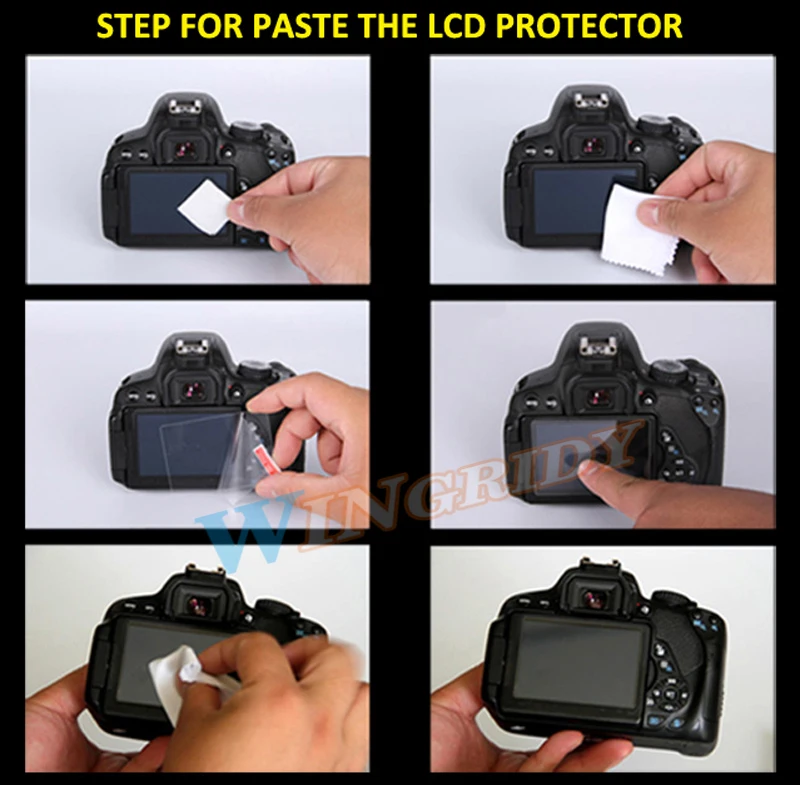 STEP FOR PASTE THE LCD PROTECTOR

WINGRIDY