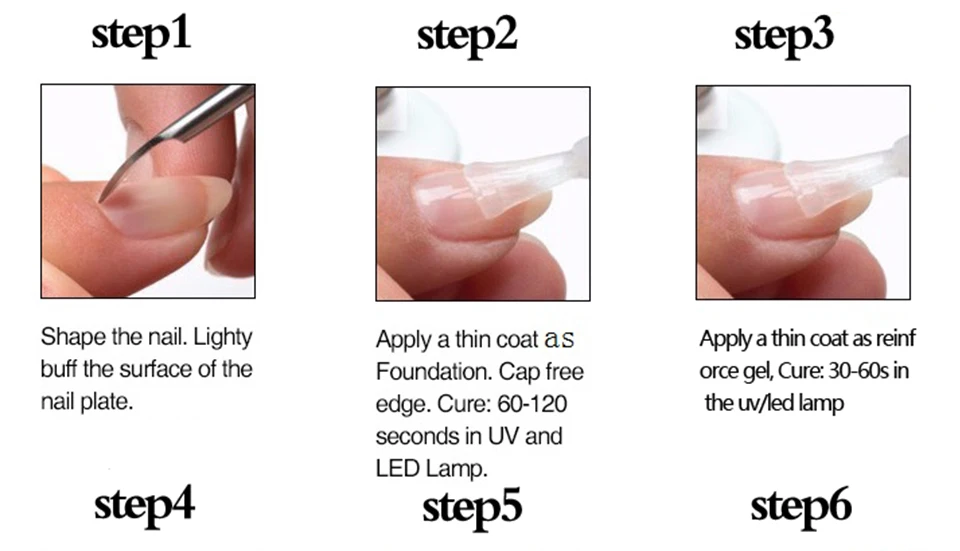 step1

Shape the nail. Lighty buff the surface of the nail plate.

step2

Apply a thin coat as Foundation. Cap free edge. Cure: 60-120 seconds in UV and LED Lamp.

step3

Apply a thin coat as reinf orce gel, Cure: 30-60s in the uv/led lamp

step4

step5

step6