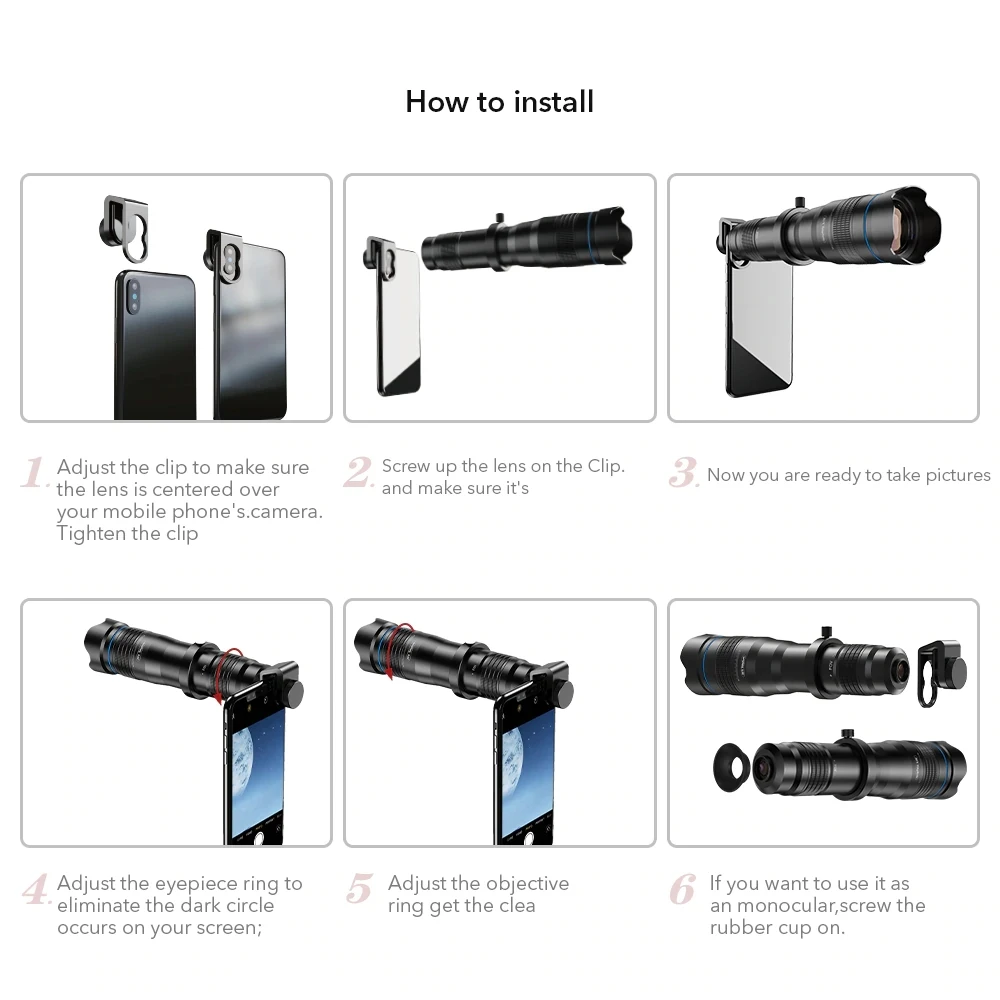 How to install

1. Adjust the clip to make sure the lens is centered over your mobile phone's.camera. Tighten the clip

2. Screw up the lens on the Clip. and make sure it's

3. Now you are ready to take pictures

4. Adjust the eyepiece ring to eliminate the dark circle occurs on your screen;

5 Adjust the objective ring get the clea

6 If you want to use it as an monocular,screw the rubber cup on.