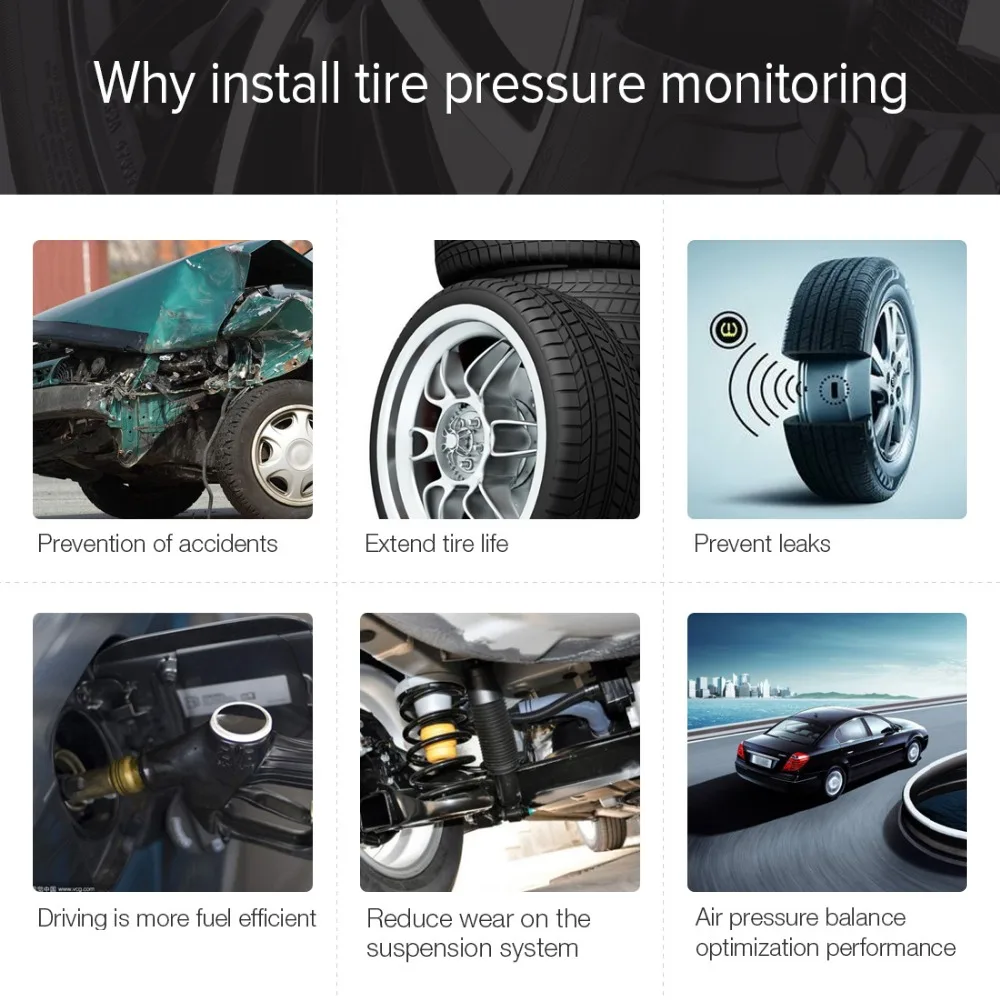 Why install tire pressure monitoring

Prevention of accidents

Extend tire life

Prevent leaks

Driving is more fuel efficient

Reduce wear on the suspension system

Air pressure balance optimization performance