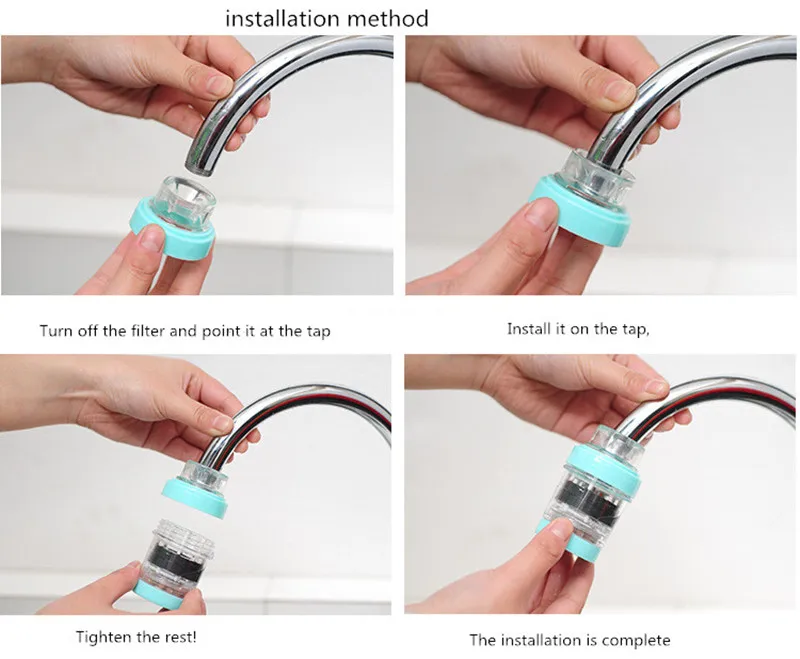 installation method

Turn off the filter and point it at the tap

Install it on the tap,

Tighten the rest!

The installation is complete