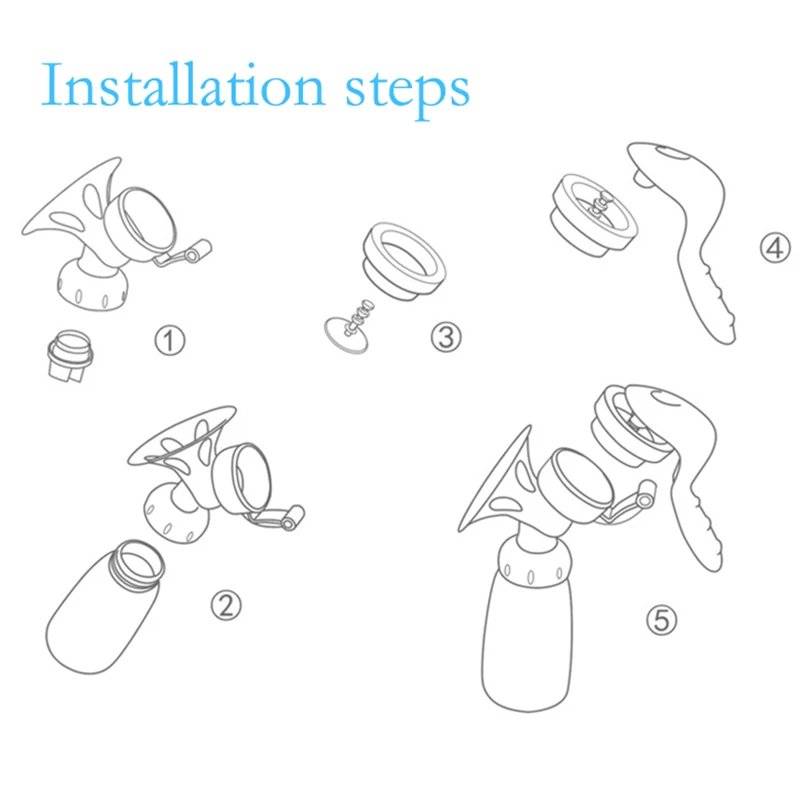 Installation steps

①

③

④

②

⑤