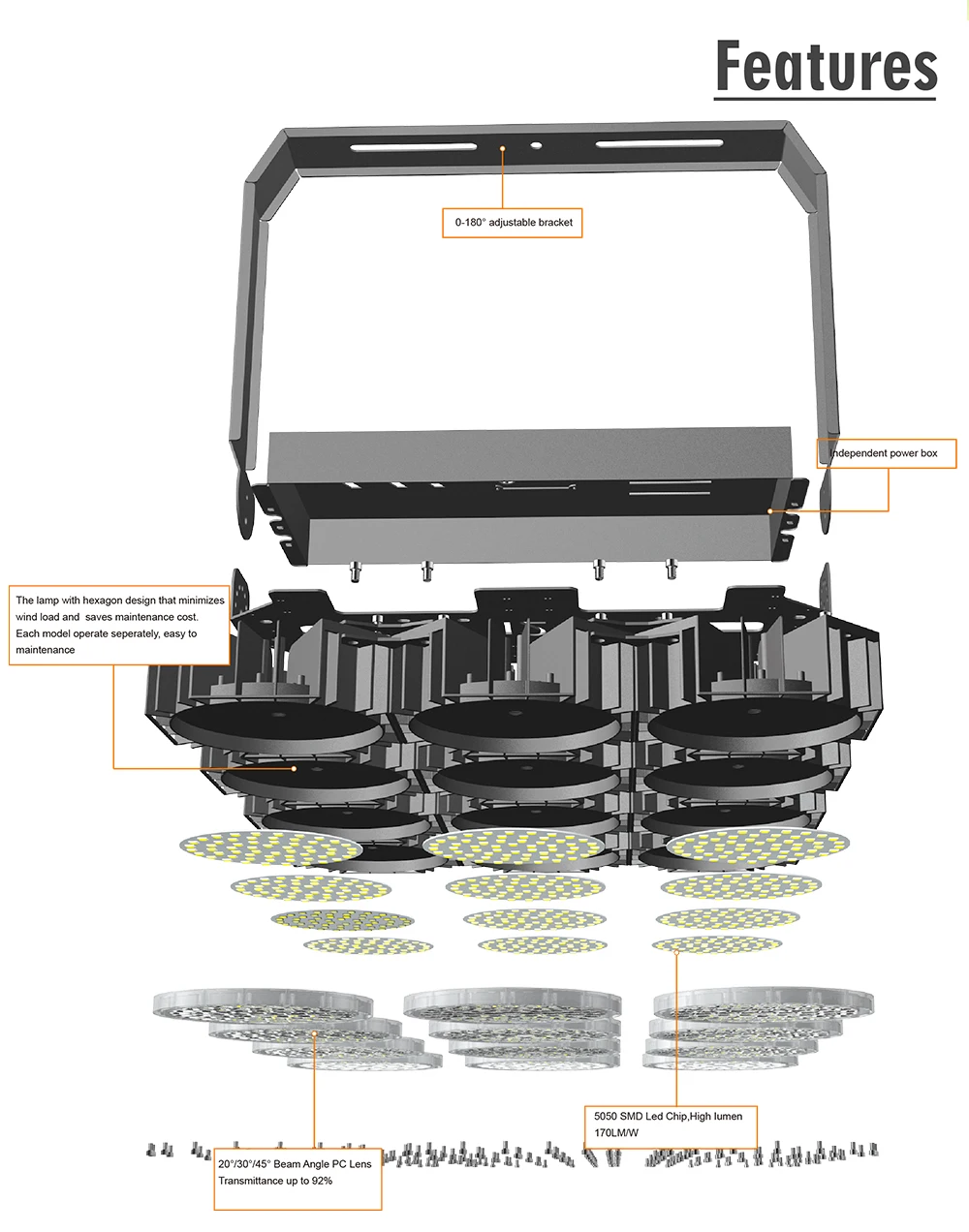 Features

0-180° adjustable bracket

Independent power box

The lamp with hexagon design that minimizes wind load and saves maintenance cost. Each model operate seperately, easy to maintenance

5050 SMD Led Chip,High lumen 170LM/W

20°/30°/45° Beam Angle PC Lens Transmittance up to 92%