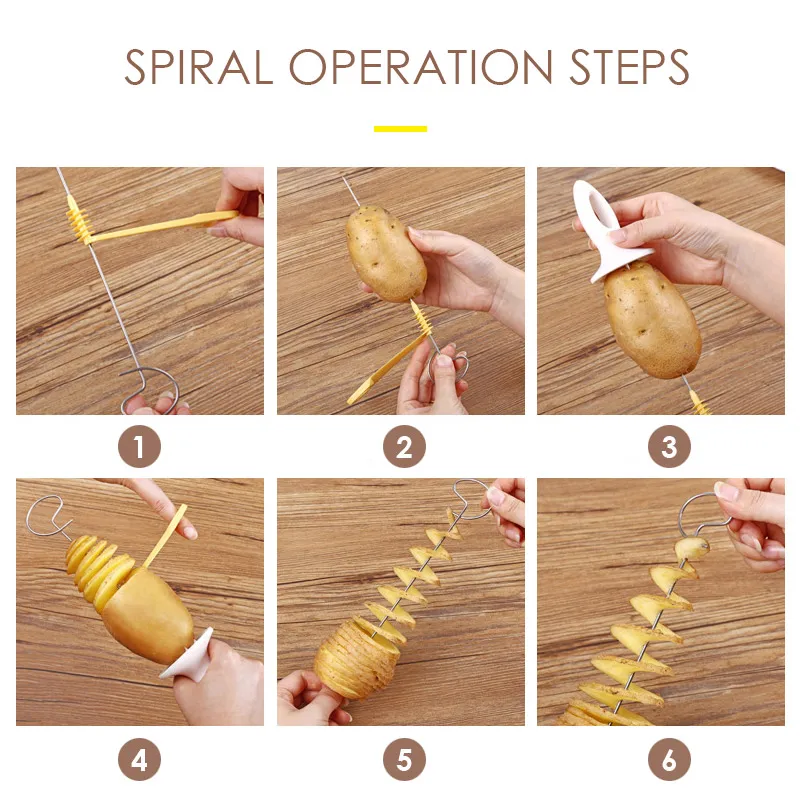 SPIRAL OPERATION STEPS

1

2

3

4

5

6