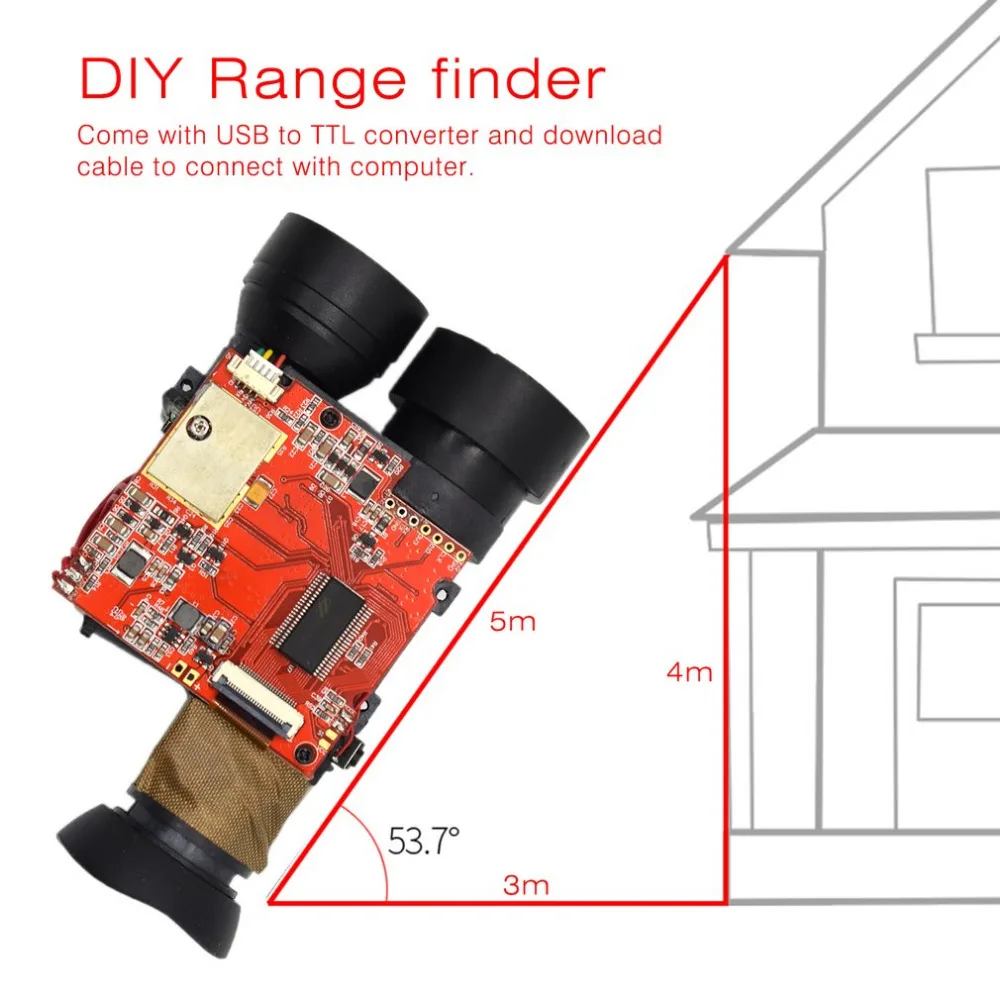 DIY Range finder

Come with USB to TTL converter and download cable to connect with computer.

5m

4m

53.7°

3m