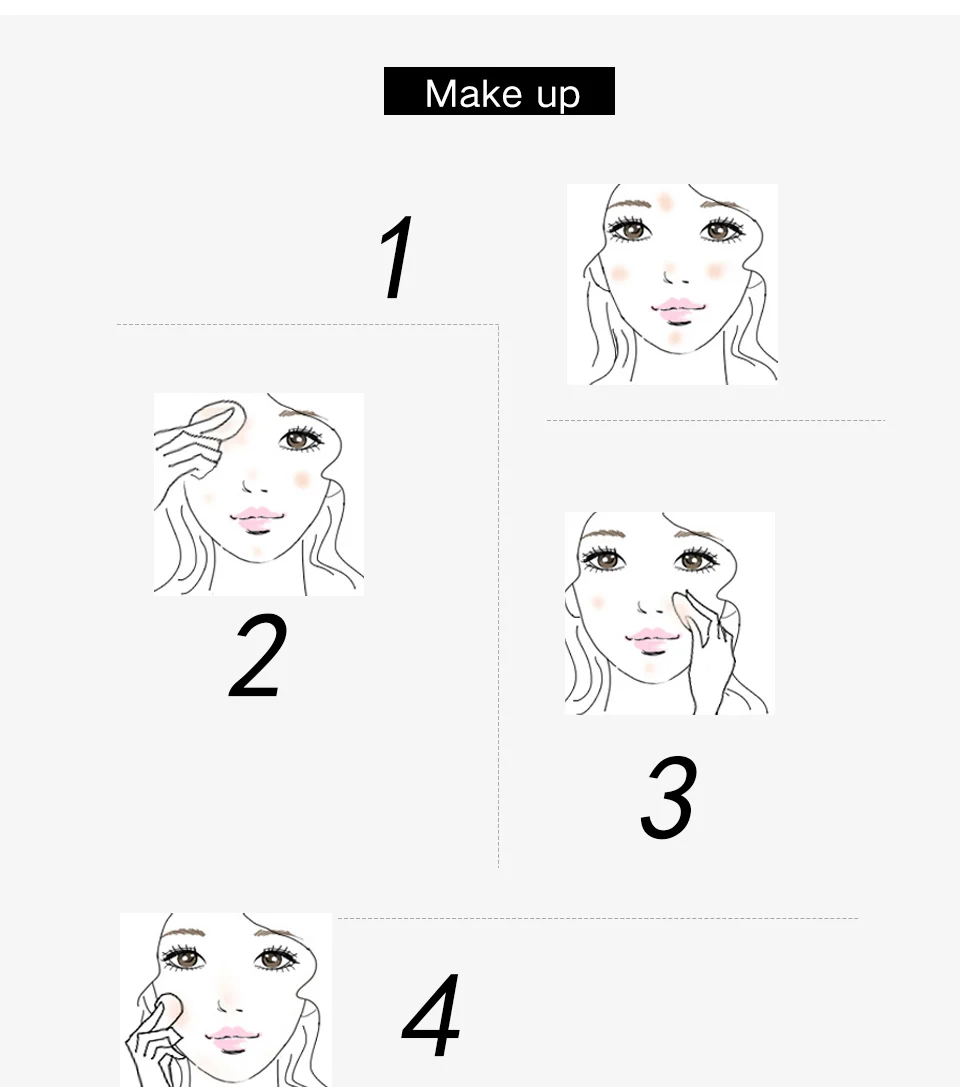 Make up

1

2

3

4