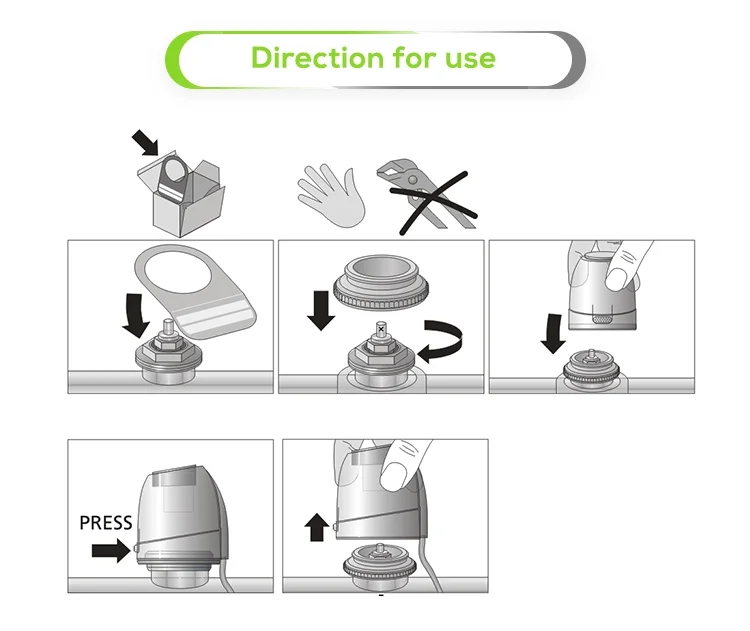 Direction for use

PRESS