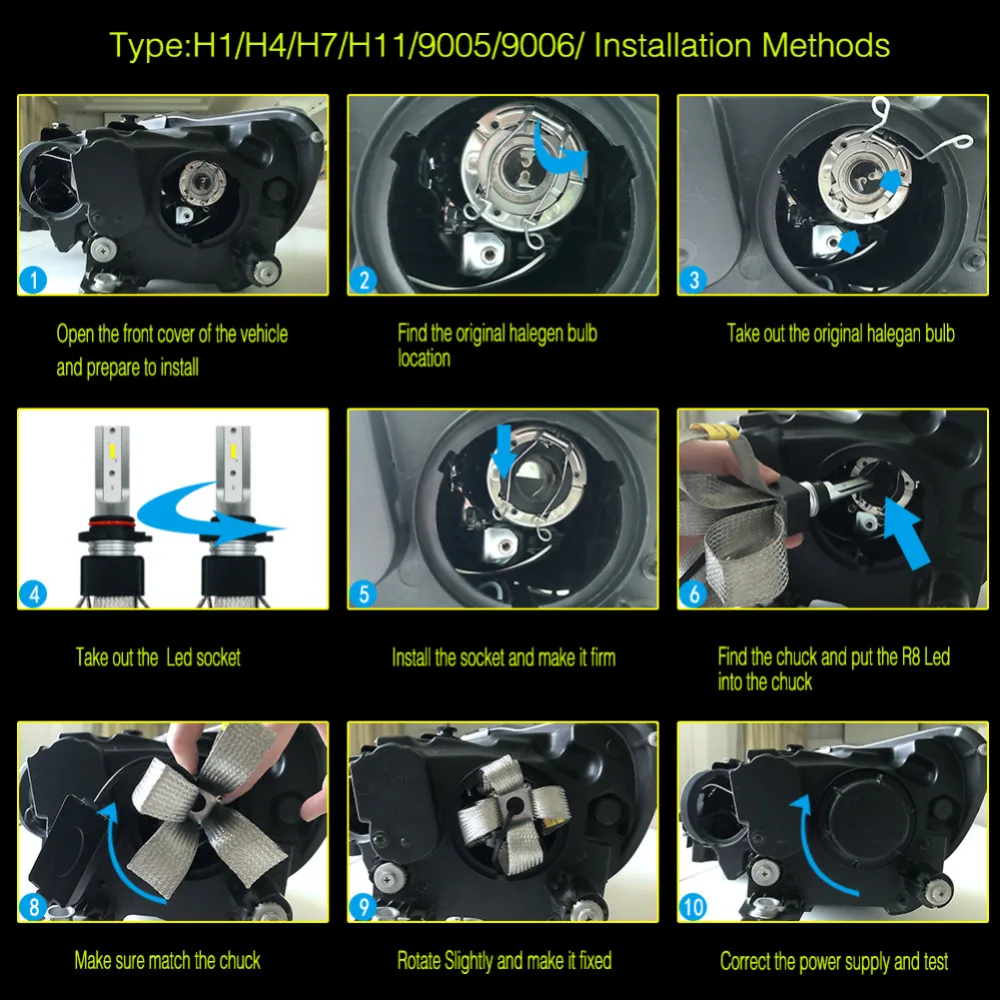 Type:H1/H4/H7/H11/9005/9006/ Installation Methods

1

Open the front cover of the vehicle and prepare to install

2

Find the original halegen bulb location

3

Take out the original halegan bulb

4

Take out the Led socket

5

Install the socket and make it firm

6

Find the chuck and put the R8 Led into the chuck

8

Make sure match the chuck

9

Rotate Slightly and make it fixed

10

Correct the power supply and test