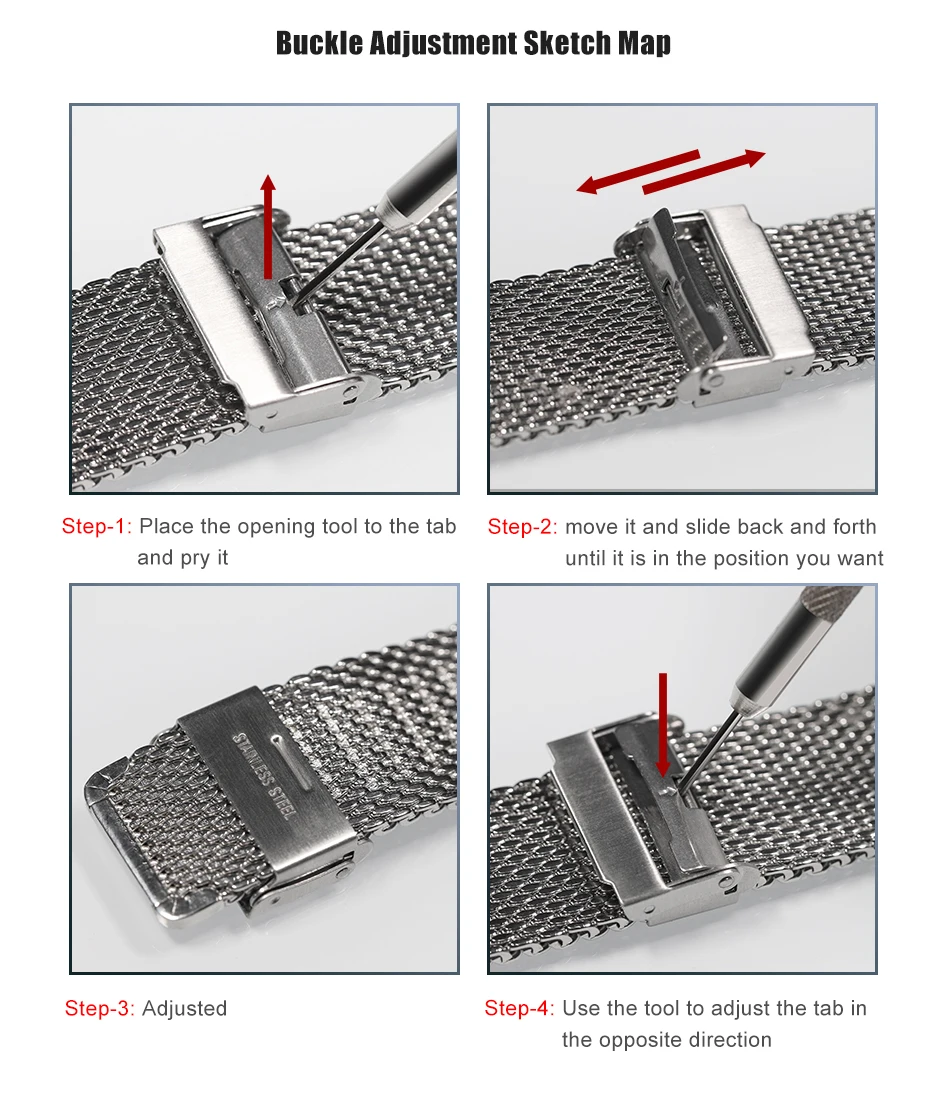 Buckle Adjustment Sketch Map

Step-1: Place the opening tool to the tab and pry it

Step-2: move it and slide back and forth until it is in the position you want

STAINLESS STEEL

Step-3: Adjusted

Step-4: Use the tool to adjust the tab in the opposite direction