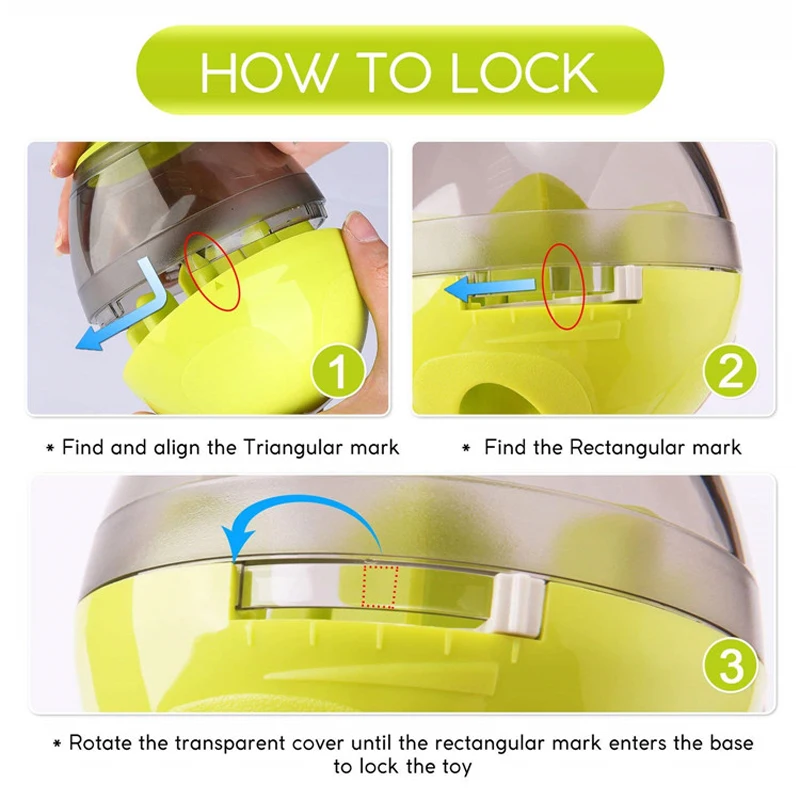 HOW TO LOCK

1

2

* Find and align the Triangular mark

* Find the Rectangular mark

3

* Rotate the transparent cover until the rectangular mark enters the base to lock the toy