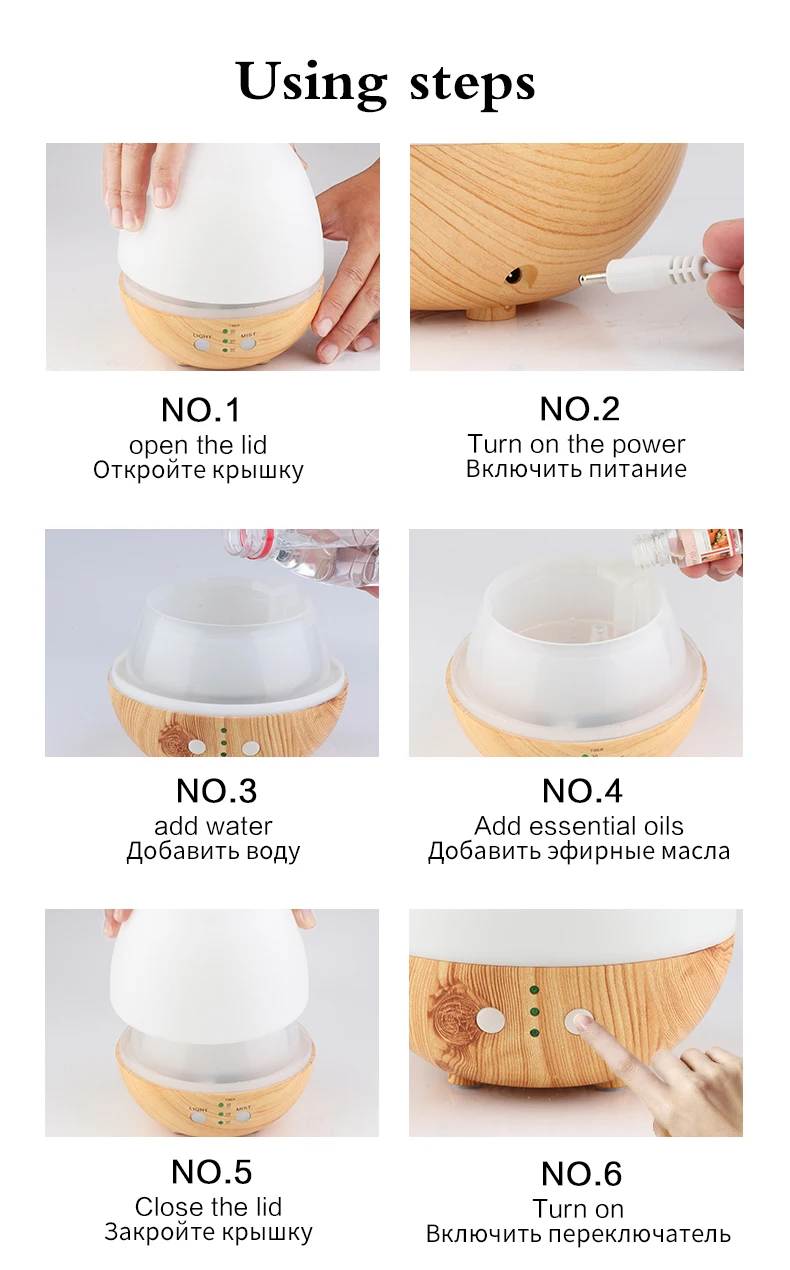 Using steps

LIGHT MIST

NO.1
open the lid
Откройте крышку

NO.2
Turn on the power
Включить питание

NO.3
add water
Добавить воду

NO.4
Add essential oils
Добавить эфирные масла

LIGHT MIST

NO.5
Close the lid
Закройте крышку

NO.6
Turn on
Включить переключатель