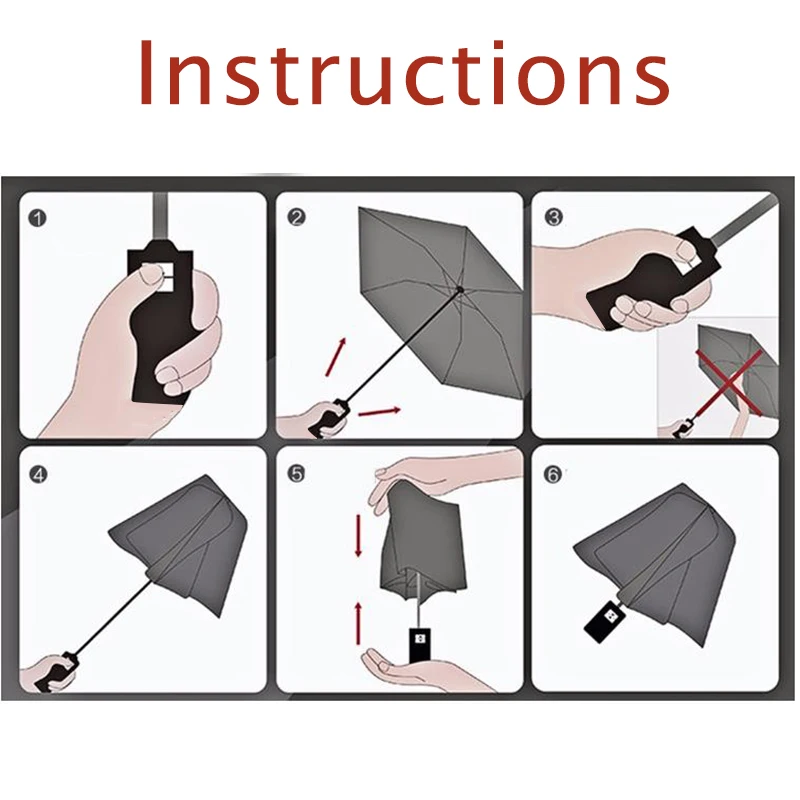 Instructions

1

2

3

4

5

6