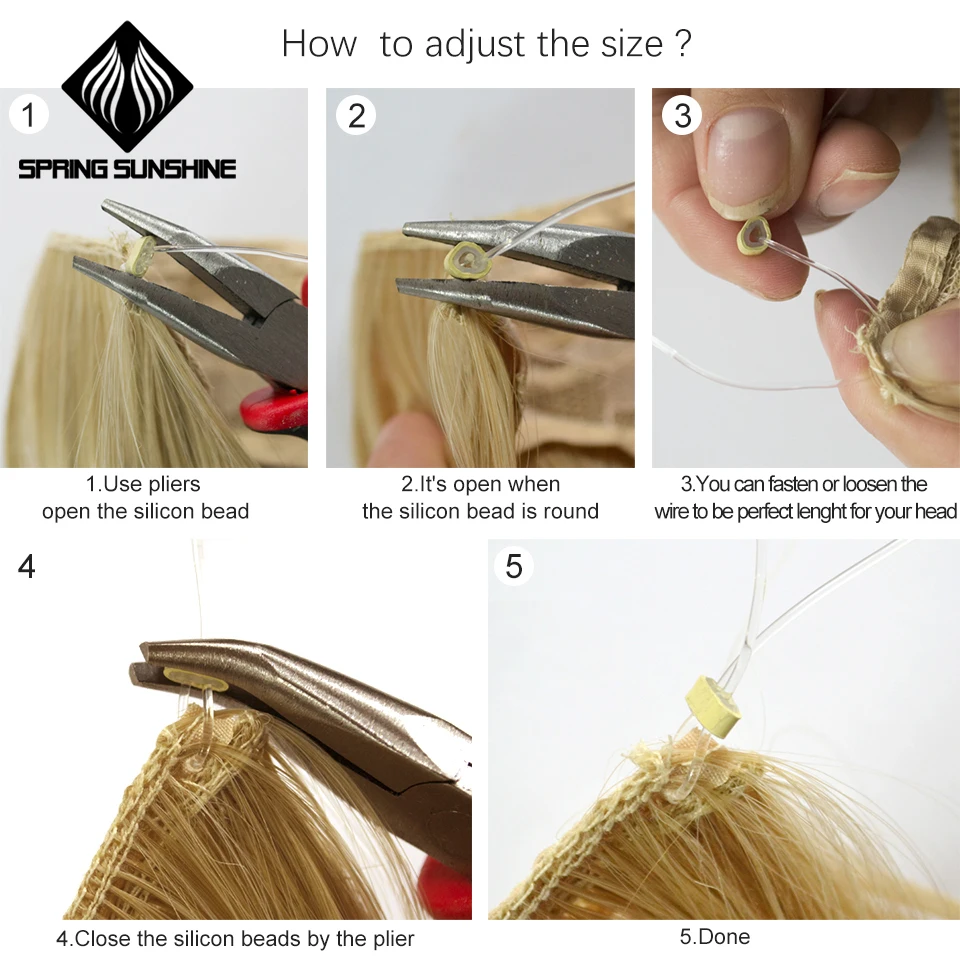 How to adjust the size ?

SPRING SUNSHINE

1

2

3

1.Use pliers open the silicon bead

2.It's open when the silicon bead is round

3.You can fasten or loosen the wire to be perfect lenght for your head

4

5

4.Close the silicon beads by the plier

5.Done