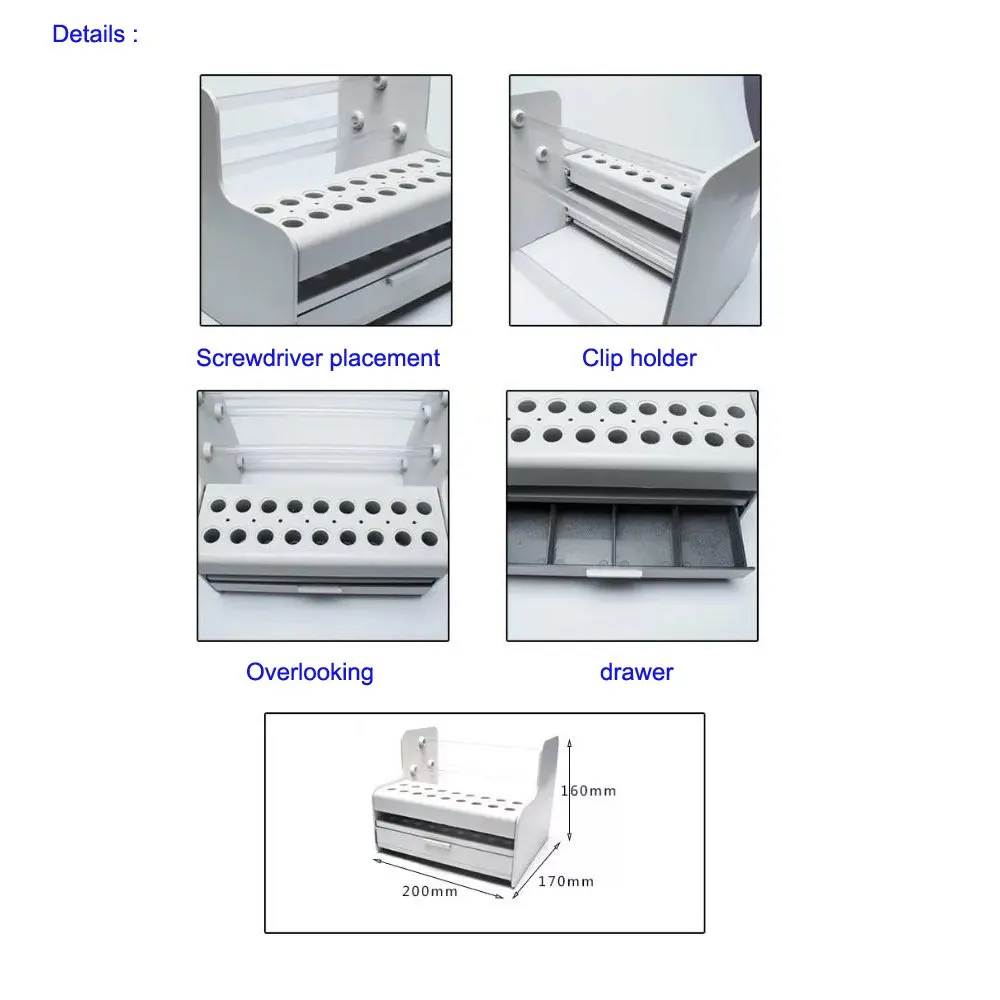 Details :

Screwdriver placement

Clip holder

Overlooking

drawer

160mm

200mm

170mm