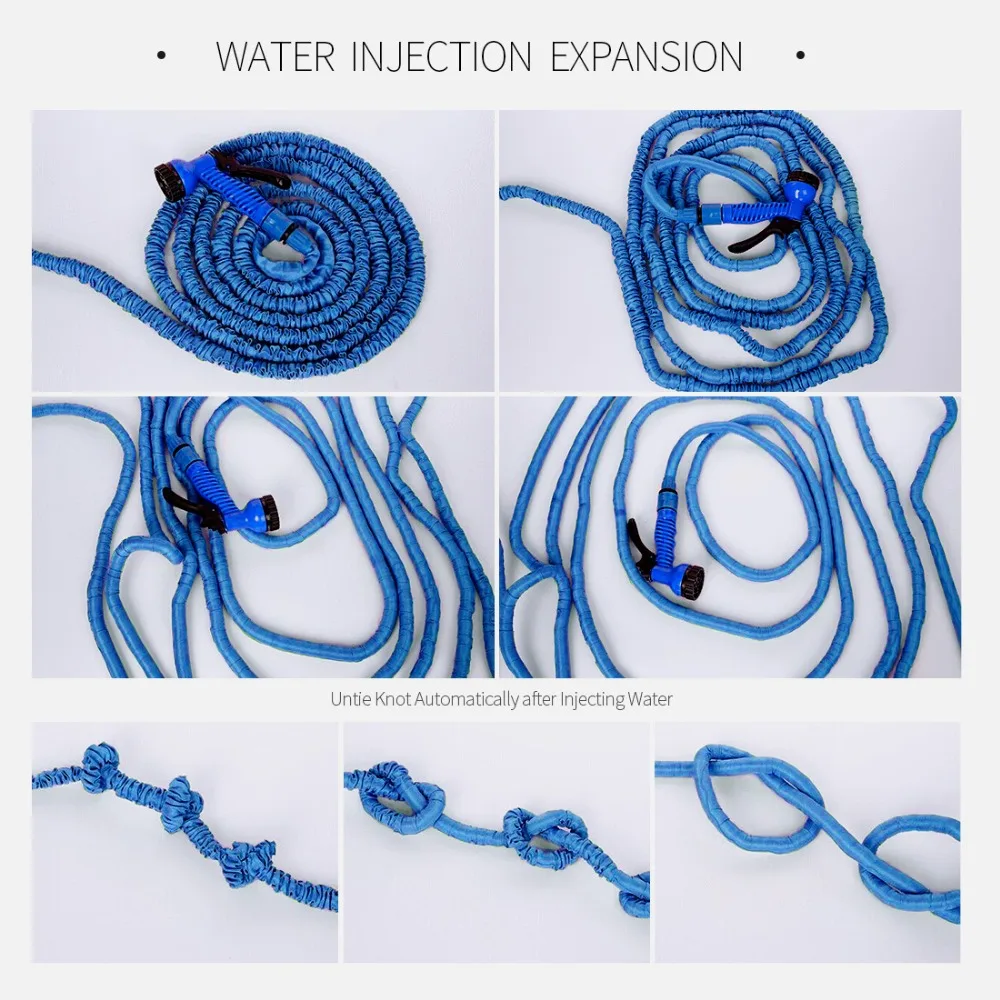 • WATER INJECTION EXPANSION •

Untie Knot Automatically after Injecting Water