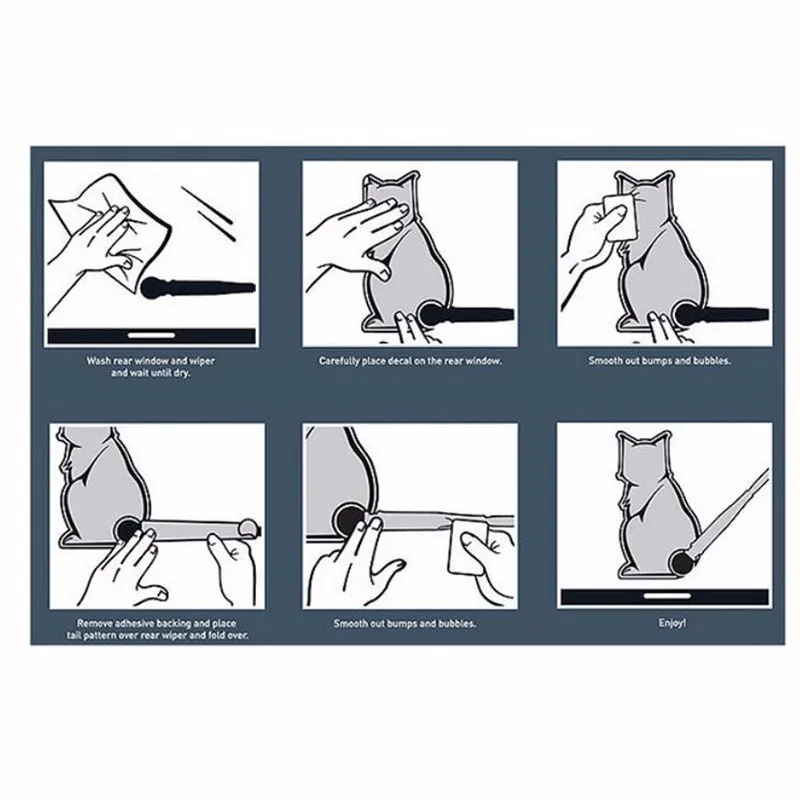 Wash rear window and wiper and wait until dry.

Carefully place decal on the rear window.

Smooth out bumps and bubbles.

Remove adhesive backing and place tail pattern over rear wiper and fold over.

Smooth out bumps and bubbles.

Enjoy!