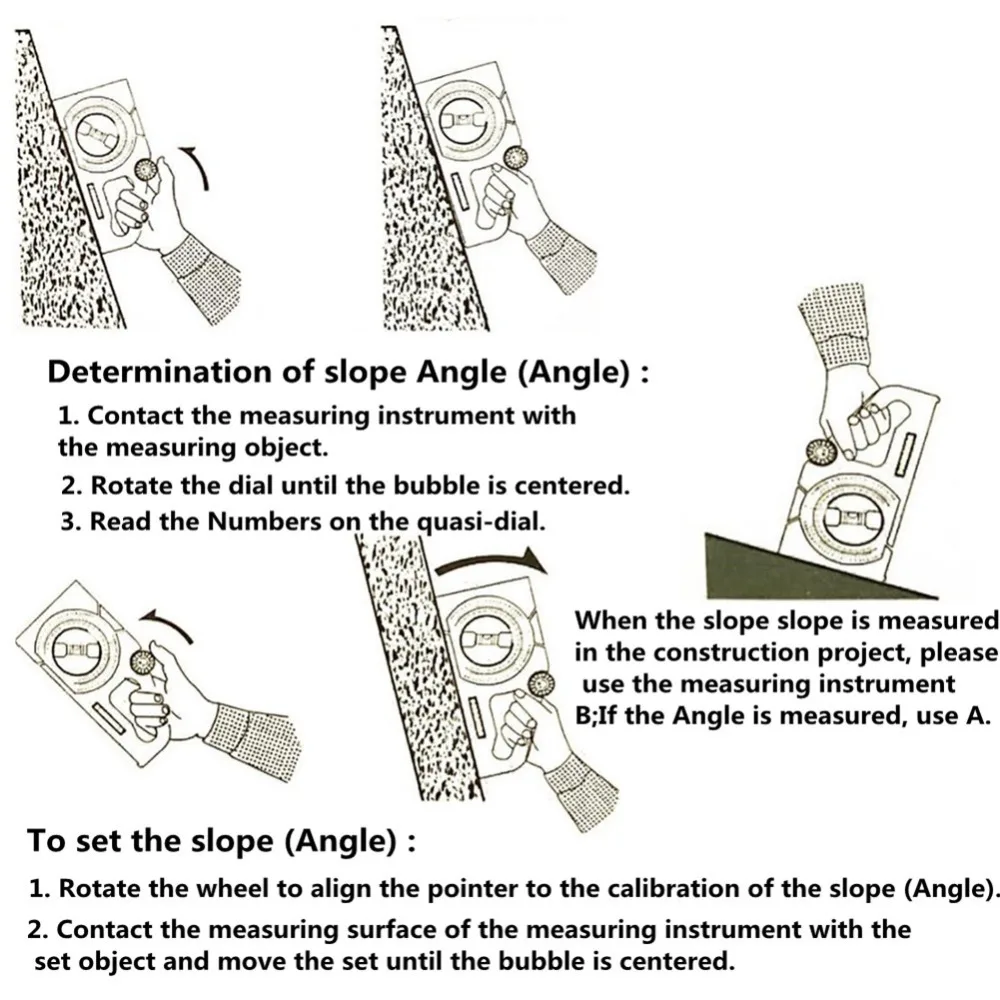 Determination of slope Angle (Angle) :

1. Contact the measuring instrument with the measuring object.
2. Rotate the dial until the bubble is centered.
3. Read the Numbers on the quasi-dial.

When the slope slope is measured in the construction project, please use the measuring instrument B;If the Angle is measured, use A.

To set the slope (Angle) :

1. Rotate the wheel to align the pointer to the calibration of the slope (Angle).
2. Contact the measuring surface of the measuring instrument with the set object and move the set until the bubble is centered.