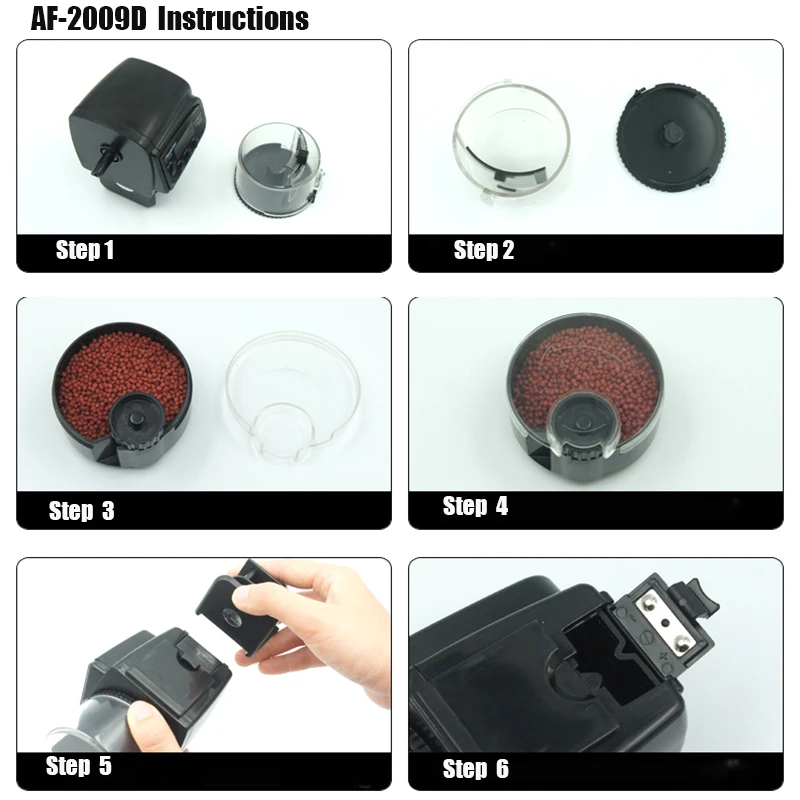 AF-2009D Instructions

Step 1

Step 2

Step 3

Step 4

Step 5

Step 6