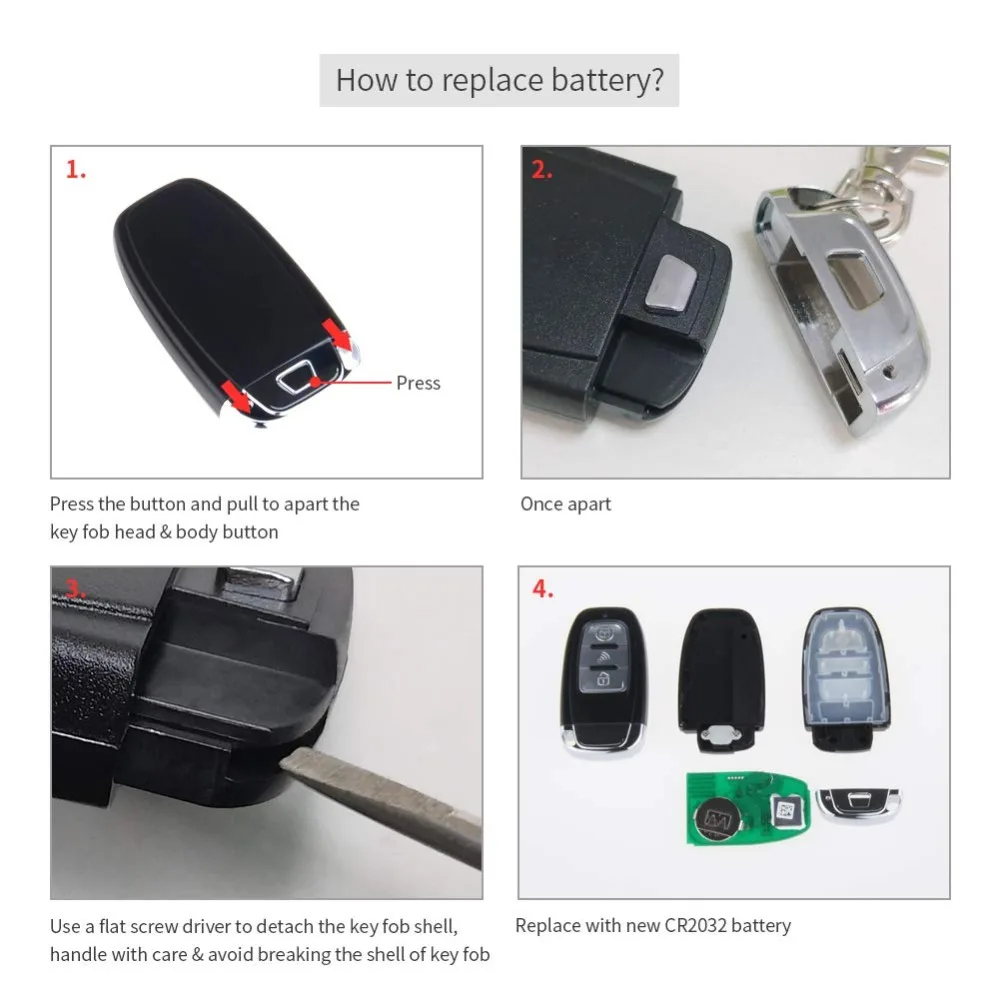 How to replace battery?

1.

Press

Press the button and pull to apart the key fob head & body button

2.

Once apart

3.

Use a flat screw driver to detach the key fob shell, handle with care & avoid breaking the shell of key fob

4.

Replace with new CR2032 battery