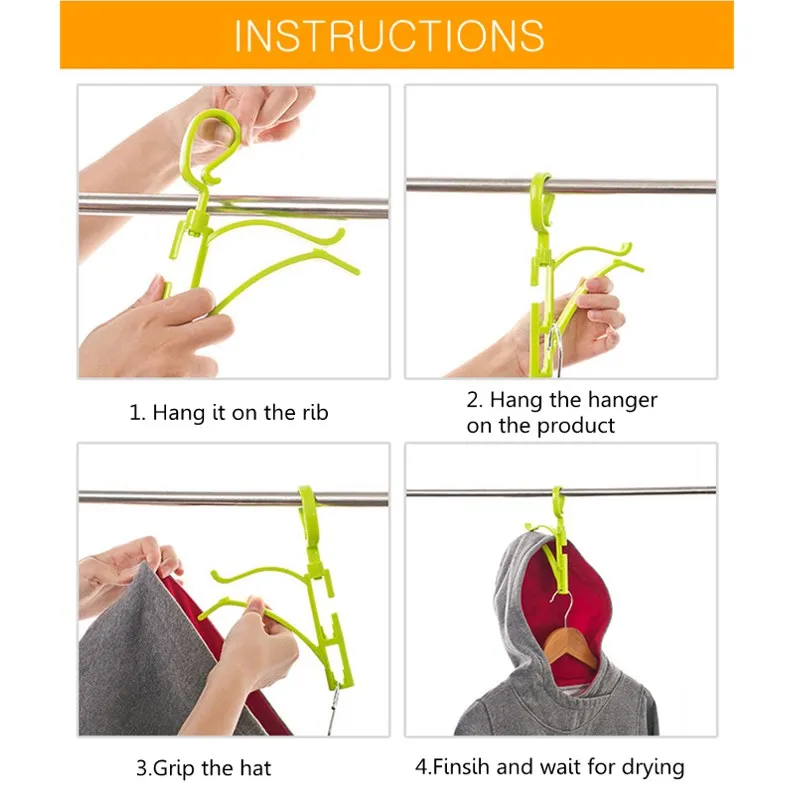 INSTRUCTIONS

1. Hang it on the rib

2. Hang the hanger on the product

3.Grip the hat

4.Finsih and wait for drying