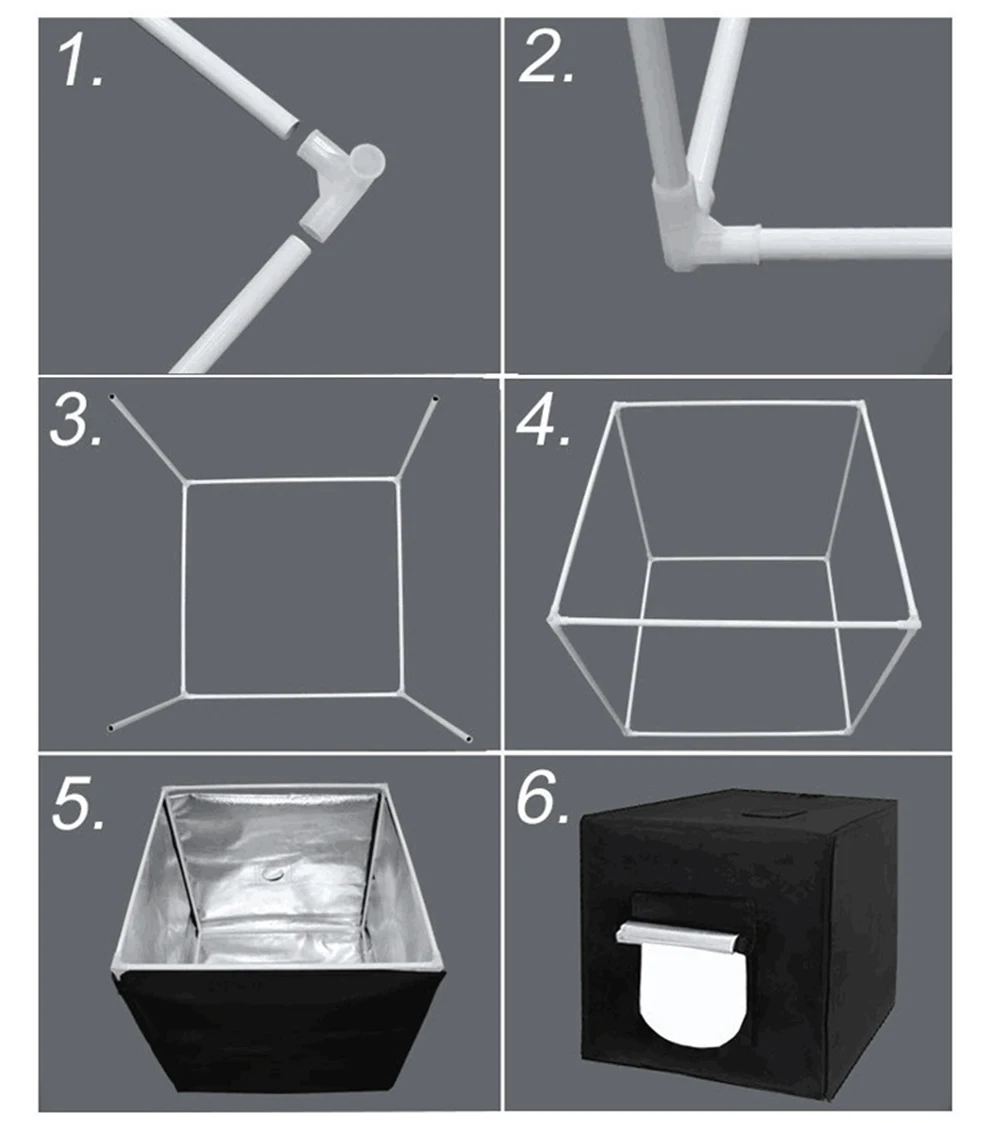 1.

2.

3.

4.

5.

6.