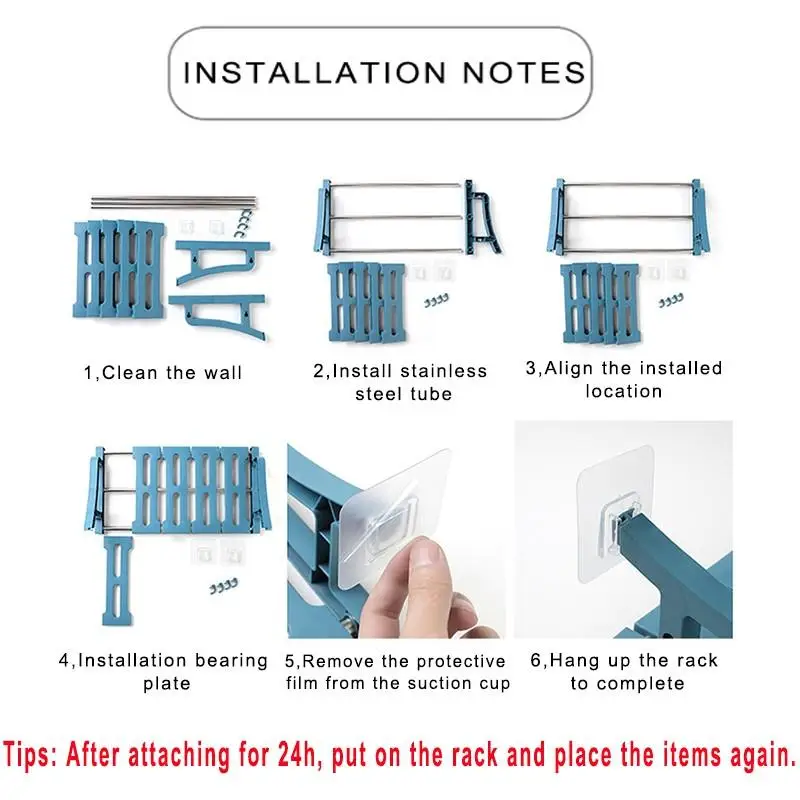 INSTALLATION NOTES

1,Clean the wall

2,Install stainless steel tube

3,Align the installed location

4,Installation bearing plate

5,Remove the protective film from the suction cup

6,Hang up the rack to complete

Tips: After attaching for 24h, put on the rack and place the items again.